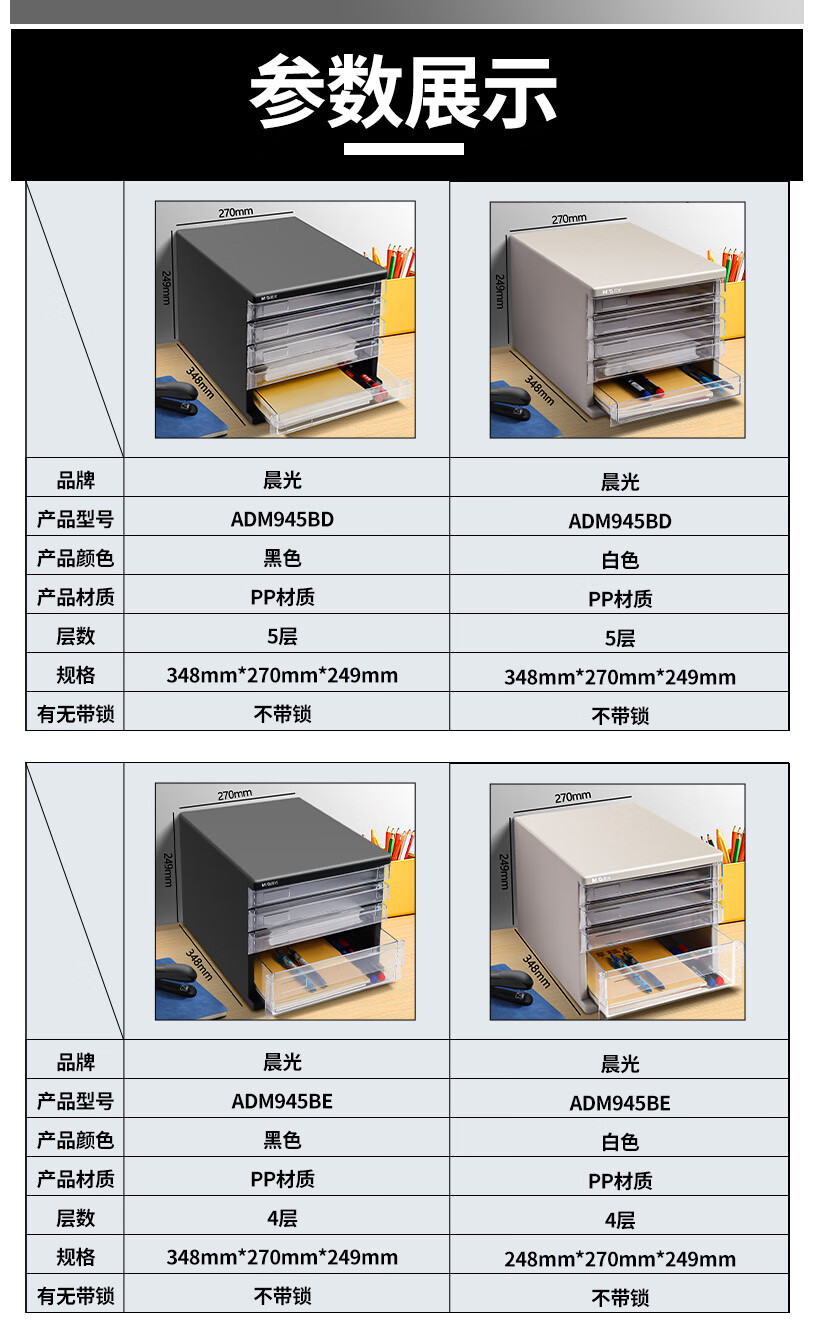 参数展示

| | 270mm 249mm 348mm | 270mm 249mm 348mm |
|---|---|---|
| 品牌 | 晨光 | 晨光 |
| 产品型号 | ADM945BD | ADM945BD |
| 产品颜色 | 黑色 | 白色 |
| 产品材质 | PP材质 | PP材质 |
| 层数 | 5层 | 5层 |
| 规格 | 348mm*270mm*249mm | 348mm*270mm*249mm |
| 有无带锁 | 不带锁 | 不带锁 |

| | 270mm 249mm 348mm | 270mm 249mm 348mm |
|---|---|---|
| 品牌 | 晨光 | 晨光 |
| 产品型号 | ADM945BE | ADM945BE |
| 产品颜色 | 黑色 | 白色 |
| 产品材质 | PP材质 | PP材质 |
| 层数 | 4层 | 4层 |
| 规格 | 348mm*270mm*249mm | 248mm*270mm*249mm |
| 有无带锁 | 不带锁 | 不带锁 |