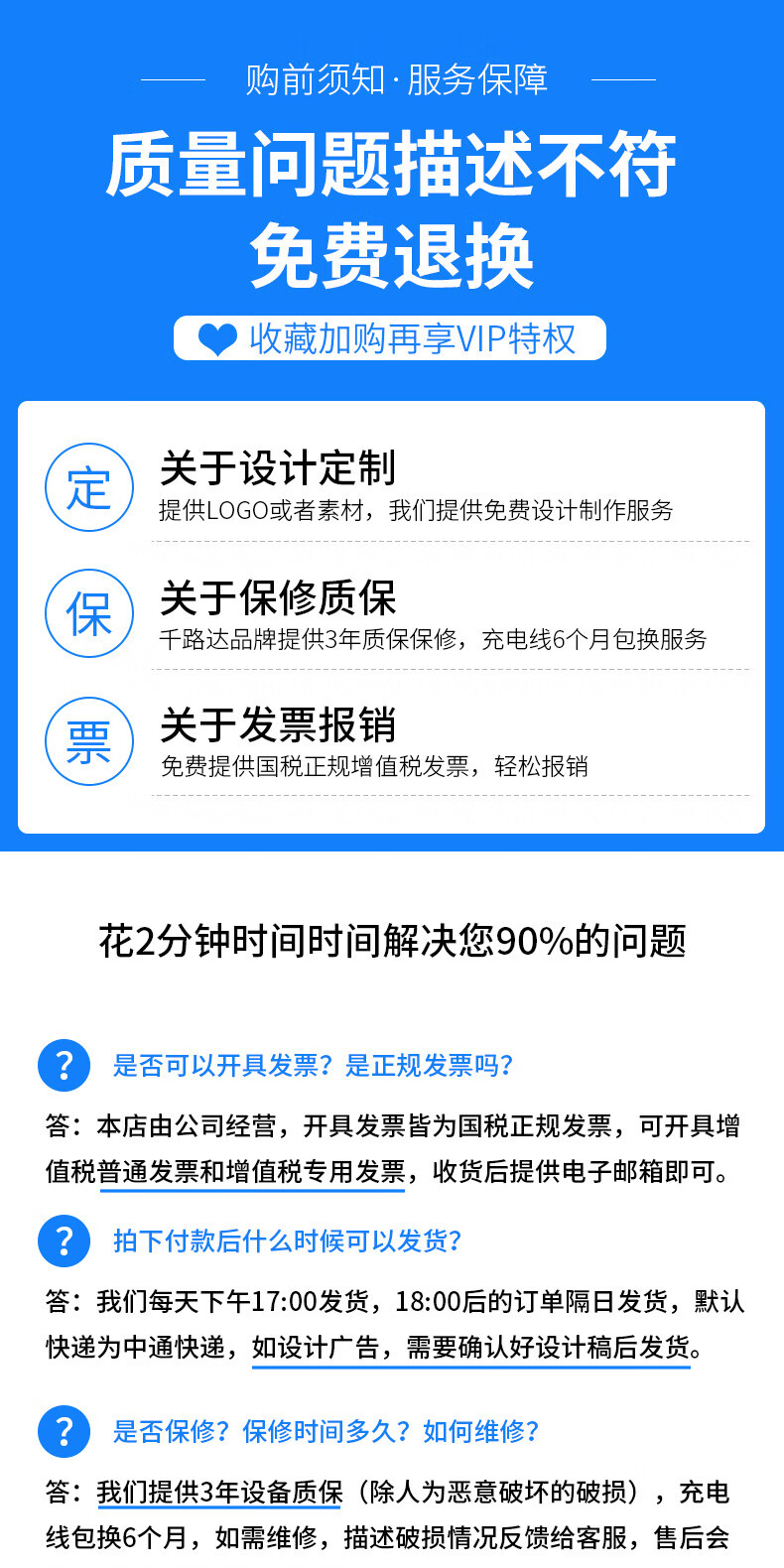 购前须知·服务保障

质量问题描述不符
免费退换

收藏加购再享VIP特权

定

关于设计定制
提供LOGO或者素材，我们提供免费设计制作服务

保

关于保修质保
千路达品牌提供3年质保保修，充电线6个月包换服务

票

关于发票报销
免费提供国税正规增值税发票，轻松报销

花2分钟时间时间解决您90%的问题

?
是否可以开具发票？是正规发票吗？

答：本店由公司经营，开具发票皆为国税正规发票，可开具增值税普通发票和增值税专用发票，收货后提供电子邮箱即可。

?
拍下付款后什么时候可以发货？

答：我们每天下午17:00发货，18:00后的订单隔日发货，默认快递为中通快递，如设计广告，需要确认好设计稿后发货。

?
是否保修？保修时间多久？如何维修？

答：我们提供3年设备质保（除人为恶意破坏的破损），充电线包换6个月，如需维修，描述破损情况反馈给客服，售后会