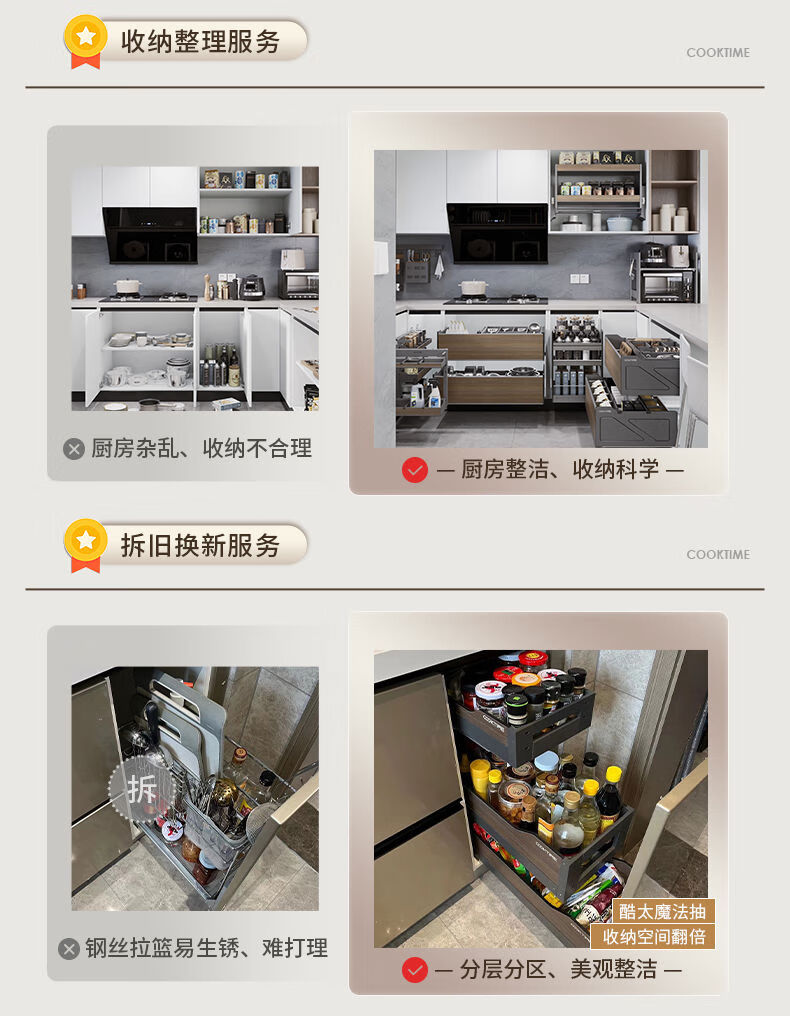 收纳整理服务

COOKTIME

厨房杂乱、收纳不合理

— 厨房整洁、收纳科学 —

拆旧换新服务

COOKTIME

拆

钢丝拉篮易生锈、难打理

酷太魔法抽
收纳空间翻倍

— 分层分区、美观整洁 —