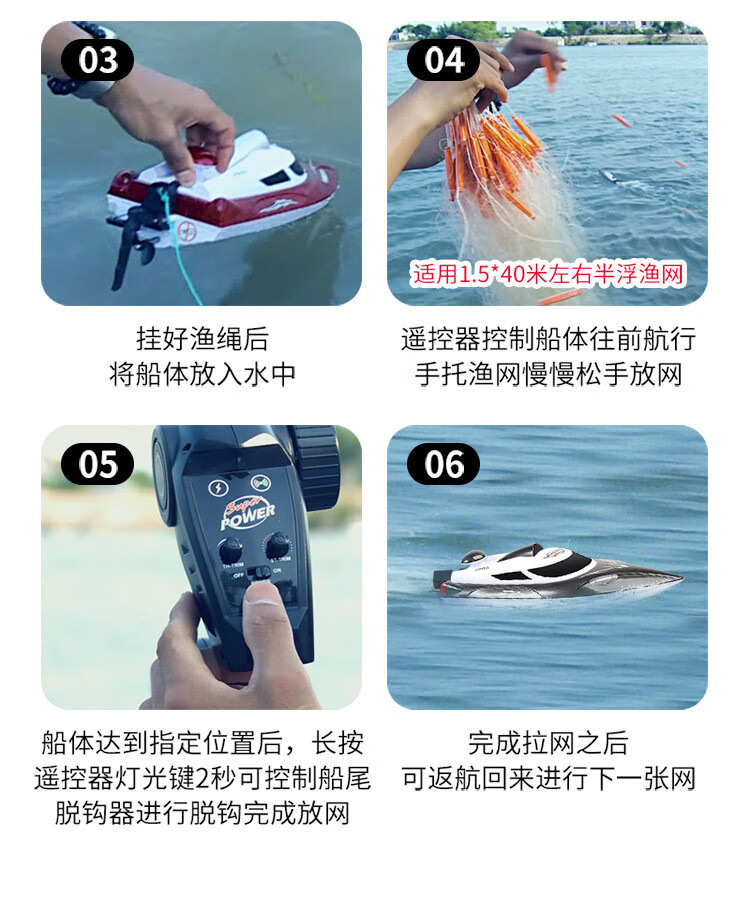 03

挂好渔绳后
将船体放入水中

04

适用1.5*40米左右半浮渔网

遥控器控制船体往前航行
手托渔网慢慢松手放网

05

Super POWER

TH-TRIM ST-TRIM

OFF ON

船体达到指定位置后，长按
遥控器灯光键2秒可控制船尾
脱钩器进行脱钩完成放网

06

完成拉网之后
可返航回来进行下一张网