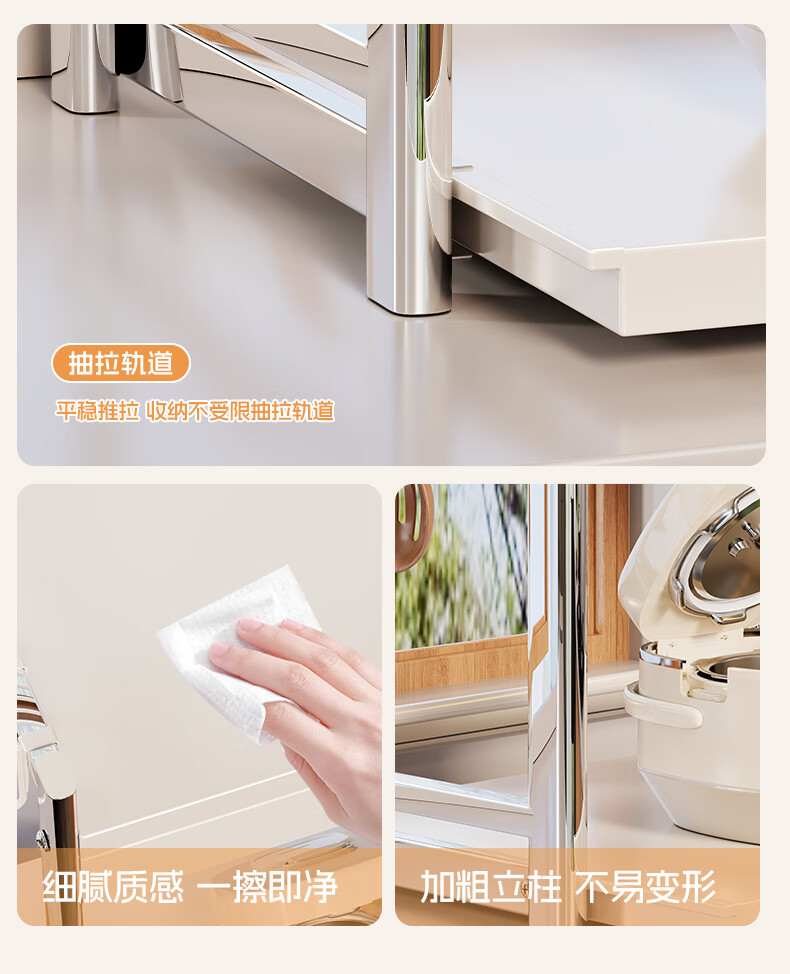 抽拉轨道

平稳推拉 收纳不受限抽拉轨道

细腻质感 一擦即净

加粗立柱 不易变形