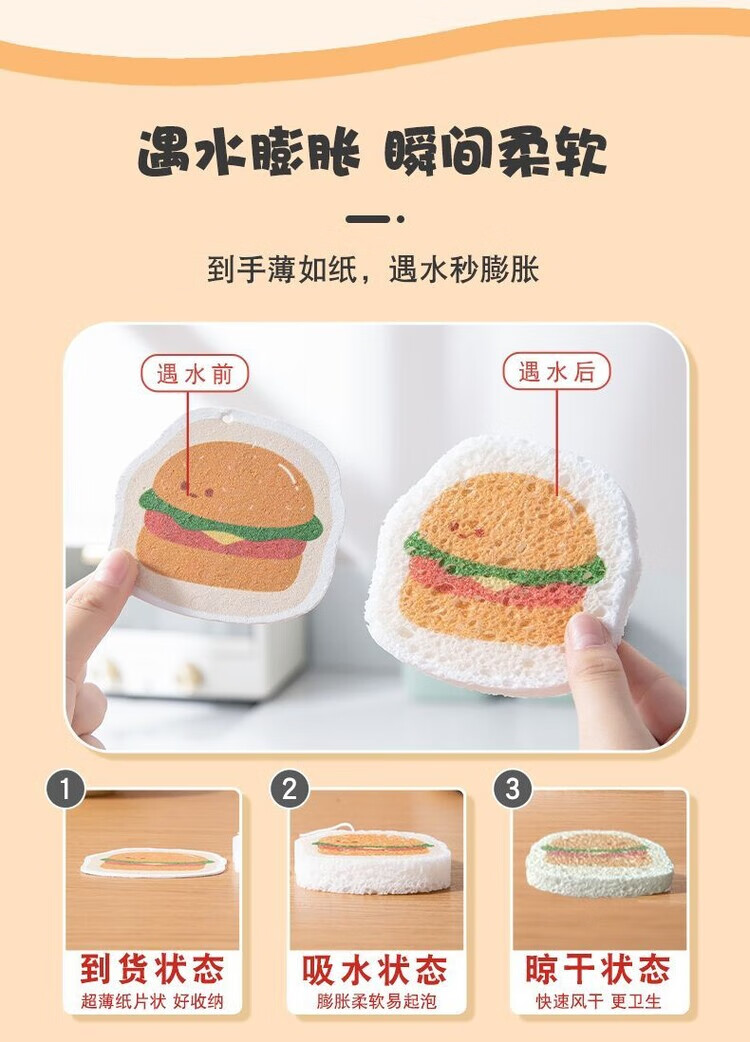 遇水膨胀 瞬间柔软

到手薄如纸，遇水秒膨胀

遇水前

遇水后

1

到货状态

超薄纸片状 好收纳

2

吸水状态

膨胀柔软易起泡

3

晾干状态

快速风干 更卫生