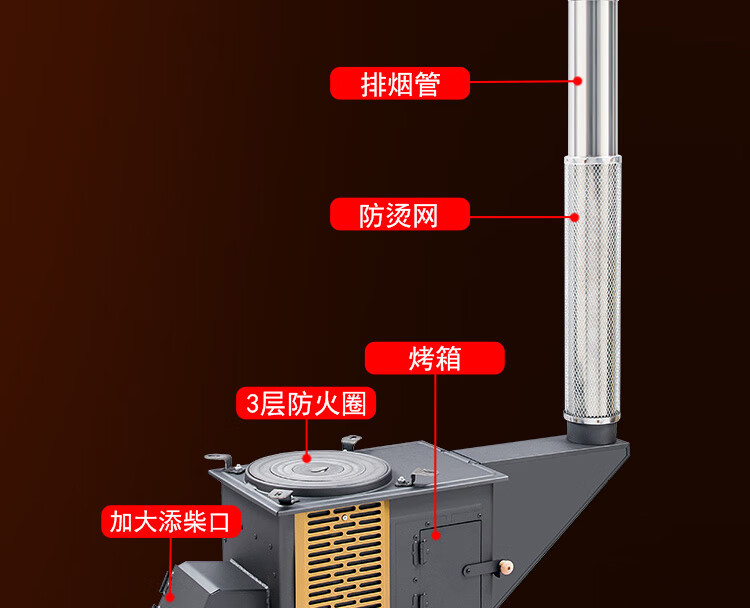 排烟管

防烫网

烤箱

3层防火圈

加大添柴口