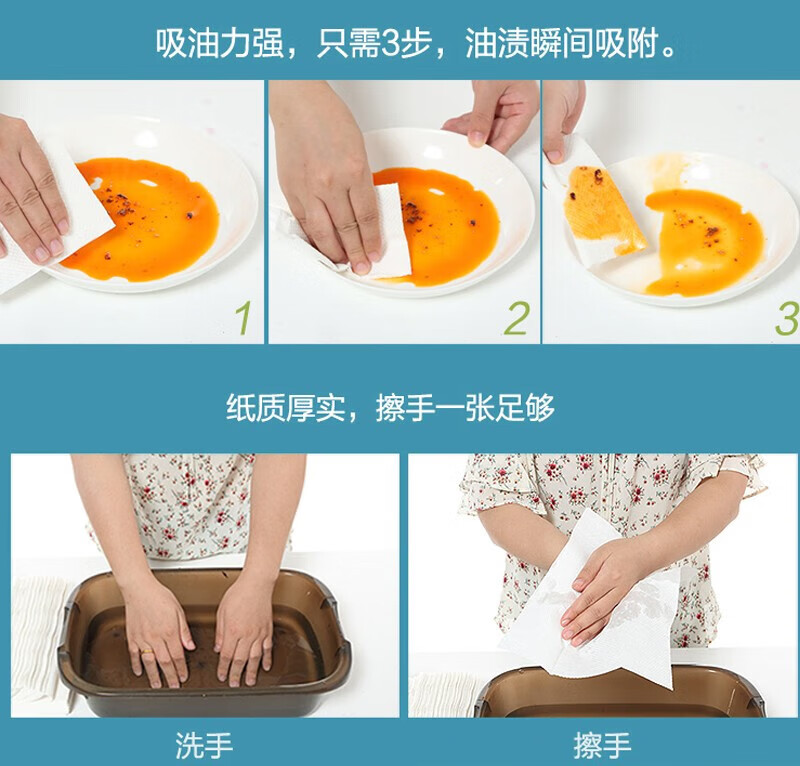 吸油力强，只需3步，油渍瞬间吸附。

1

2

3

纸质厚实，擦手一张足够

洗手

擦手