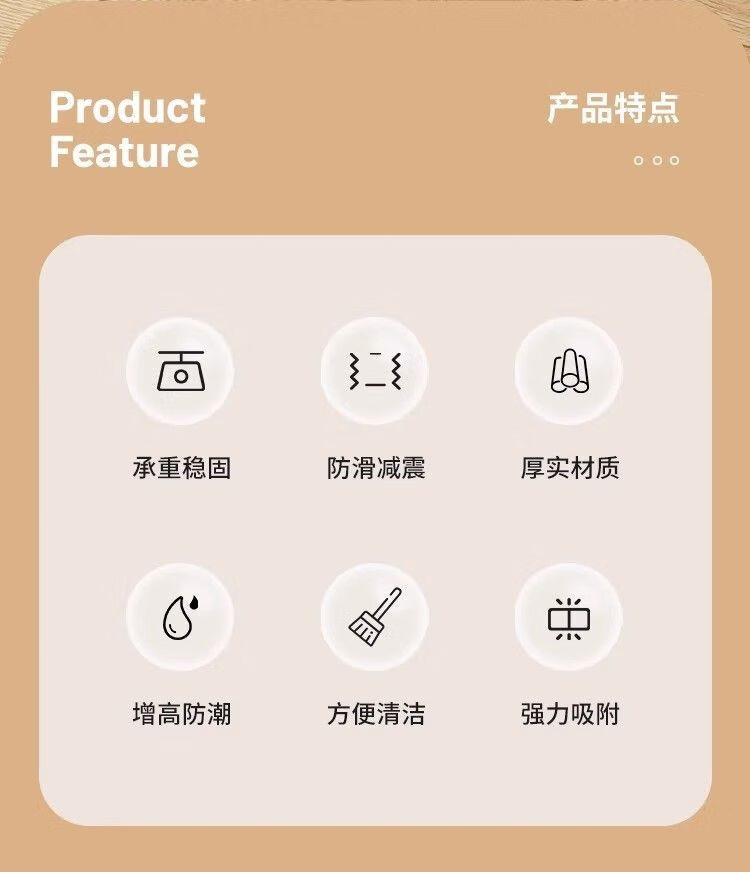 Product
Feature

产品特点

承重稳固

防滑减震

厚实材质

增高防潮

方便清洁

强力吸附