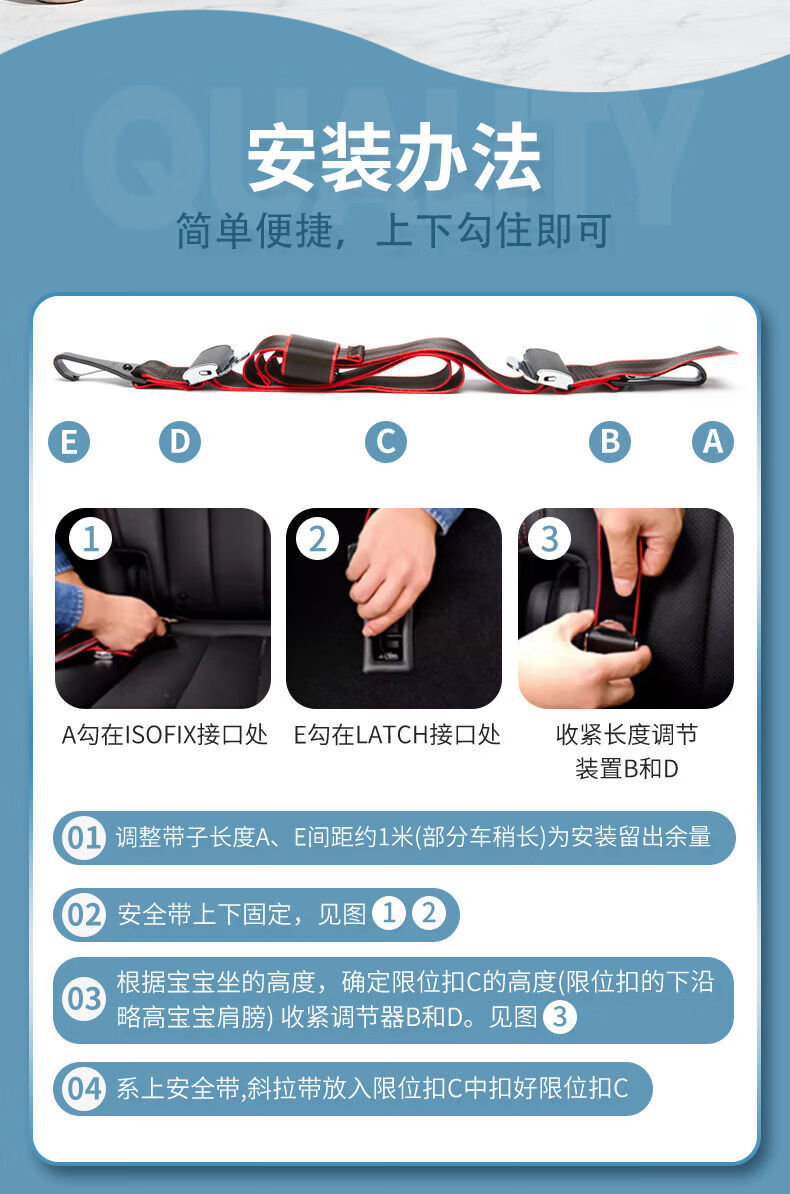 QUALITY

安装办法

简单便捷，上下勾住即可

E D C B A

1
A勾在ISOFIX接口处

2
E勾在LATCH接口处

3
收紧长度调节装置B和D

01 调整带子长度A、E间距约1米(部分车稍长)为安装留出余量

02 安全带上下固定，见图 1 2

03 根据宝宝坐的高度，确定限位扣C的高度(限位扣的下沿略高宝宝肩膀) 收紧调节器B和D。见图 3

04 系上安全带,斜拉带放入限位扣C中扣好限位扣C