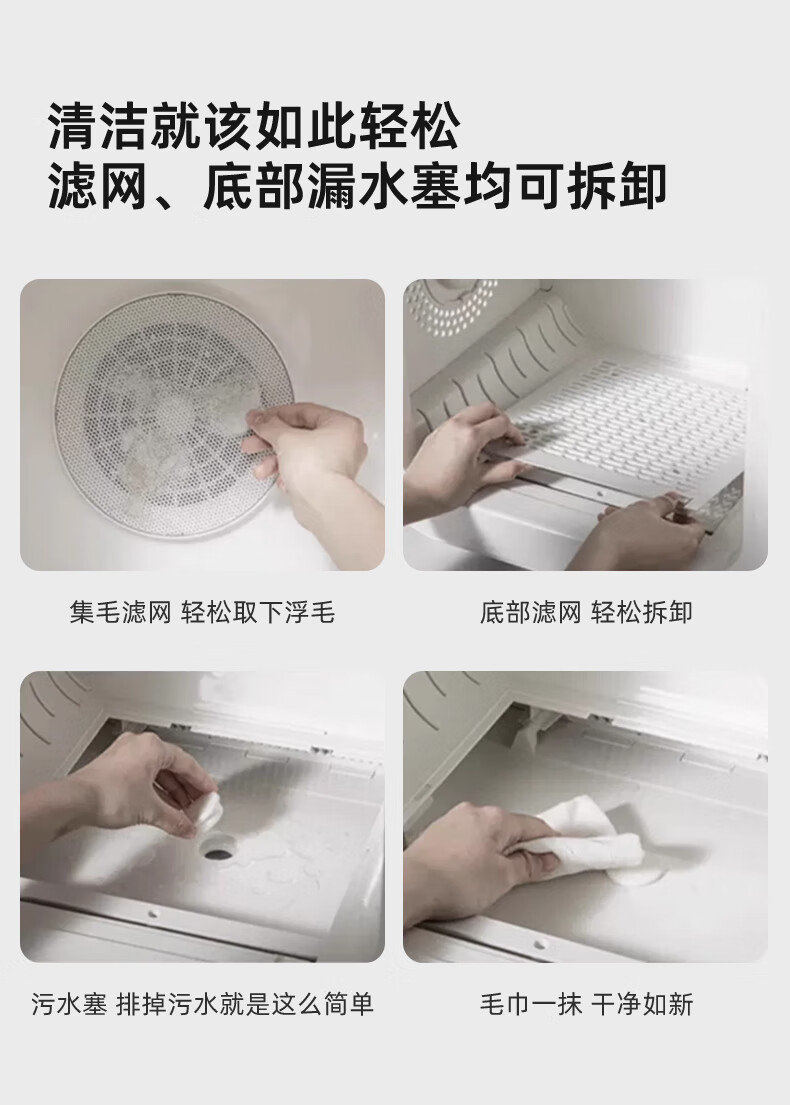 清洁就该如此轻松
滤网、底部漏水塞均可拆卸

集毛滤网 轻松取下浮毛

底部滤网 轻松拆卸

污水塞 排掉污水就是这么简单

毛巾一抹 干净如新