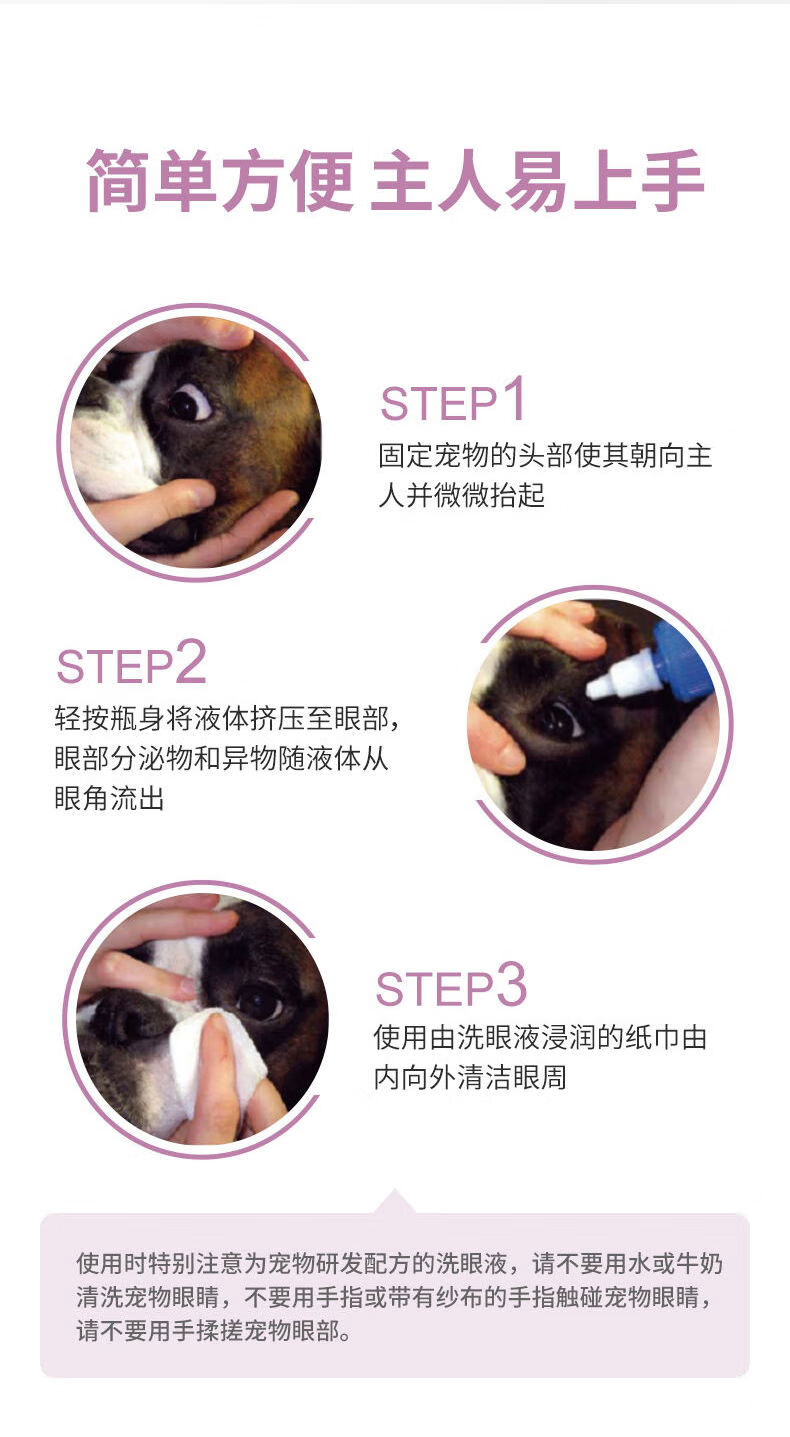 简单方便 主人易上手

STEP1
固定宠物的头部使其朝向主人并微微抬起

STEP2
轻按瓶身将液体挤压至眼部，眼部分泌物和异物随液体从眼角流出

STEP3
使用由洗眼液浸润的纸巾由内向外清洁眼周

使用时特别注意为宠物研发配方的洗眼液，请不要用水或牛奶清洗宠物眼睛，不要用手指或带有纱布的手指触碰宠物眼睛，请不要用手揉搓宠物眼部。