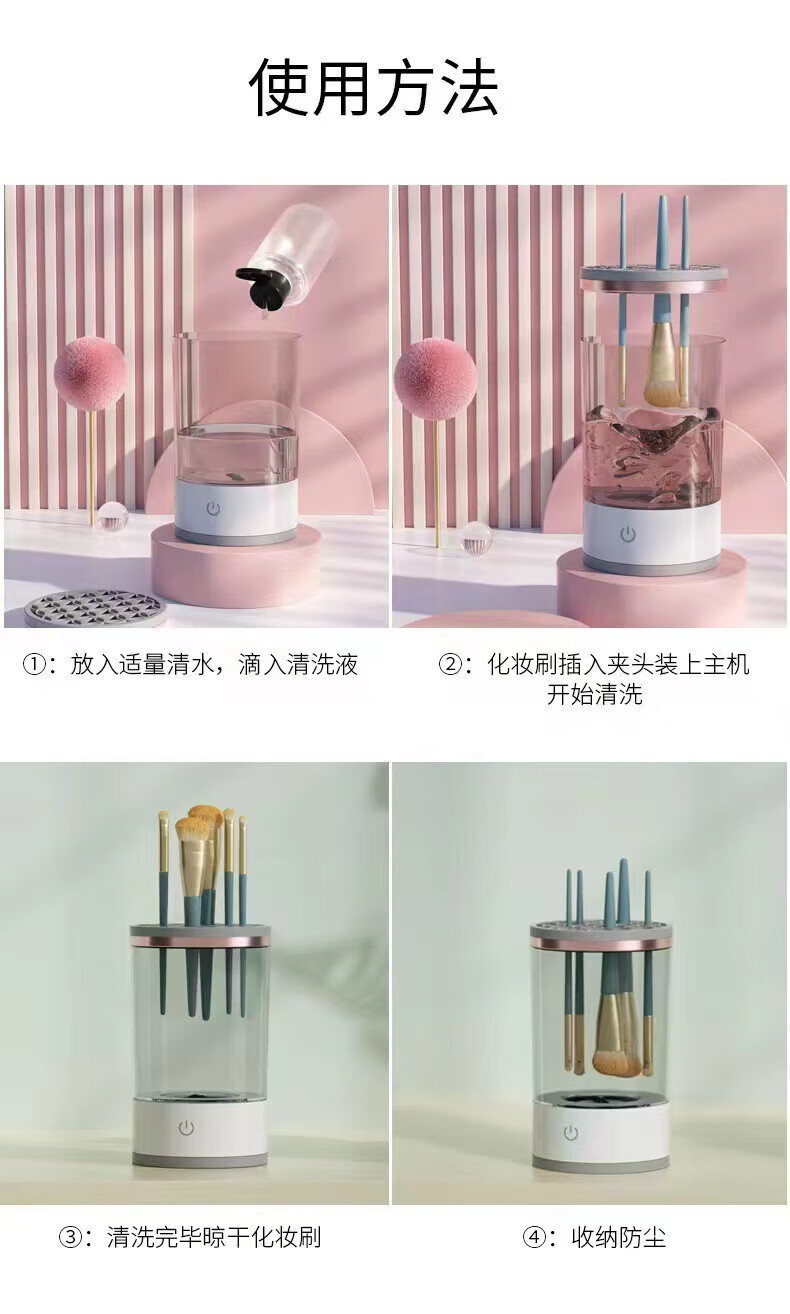 使用方法

①：放入适量清水，滴入清洗液

②：化妆刷插入夹头装上主机开始清洗

③：清洗完毕晾干化妆刷

④：收纳防尘