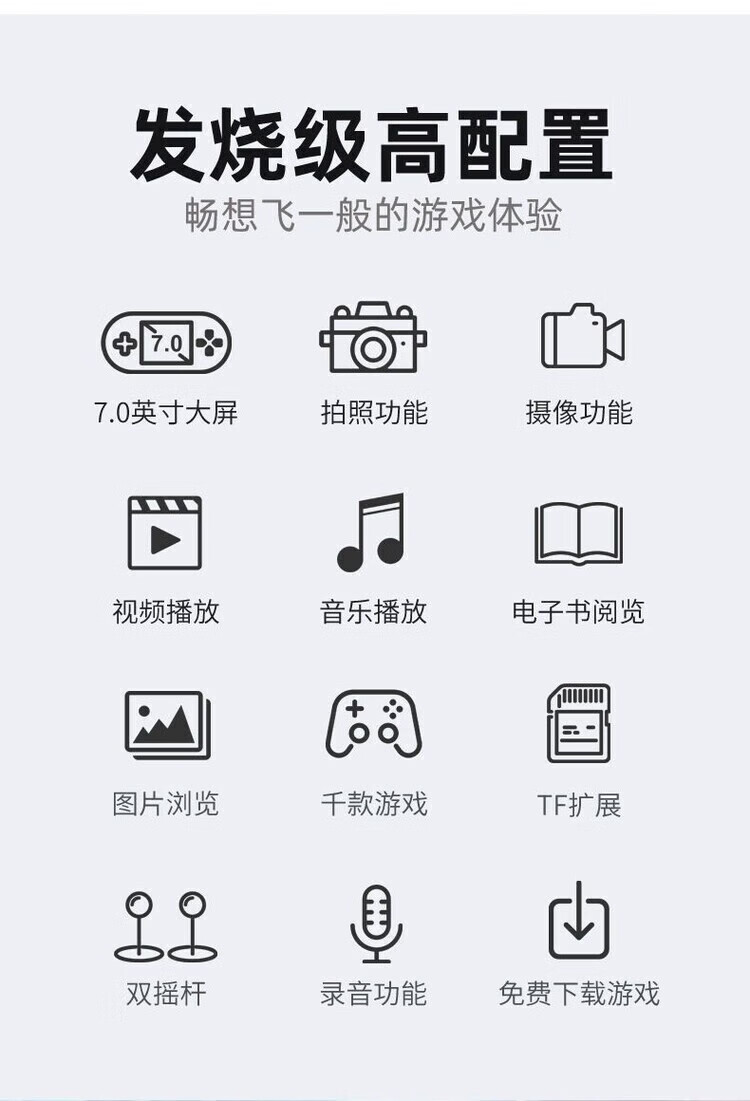 发烧级高配置
畅想飞一般的游戏体验

7.0

7.0英寸大屏

拍照功能

摄像功能

视频播放

音乐播放

电子书阅览

图片浏览

千款游戏

TF扩展

双摇杆

录音功能

免费下载游戏