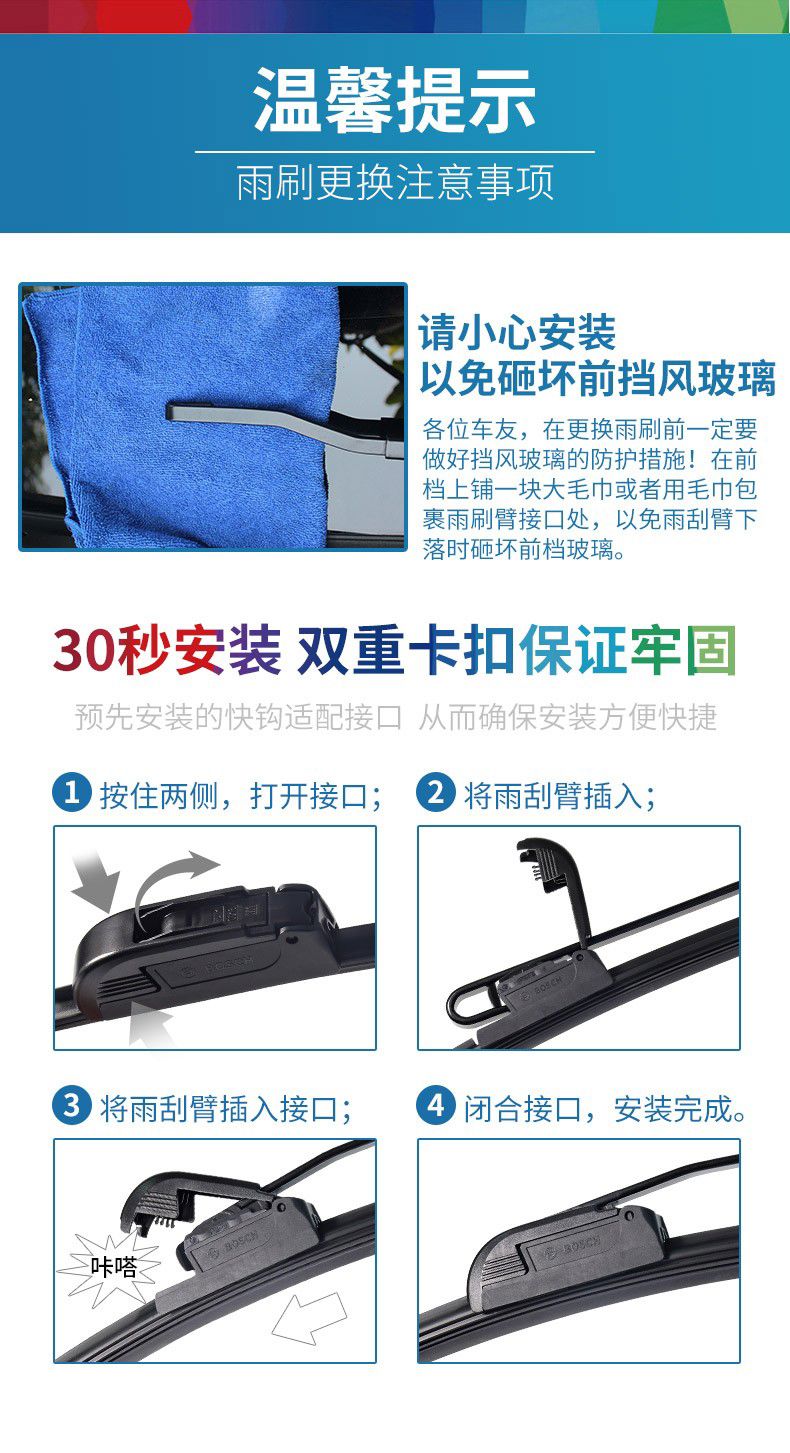 温馨提示

雨刷更换注意事项

请小心安装
以免砸坏前挡风玻璃

各位车友，在更换雨刷前一定要做好挡风玻璃的防护措施！在前档上铺一块大毛巾或者用毛巾包裹雨刷臂接口处，以免雨刮臂下落时砸坏前档玻璃。

30秒安装 双重卡扣保证牢固

预先安装的快钩适配接口 从而确保安装方便快捷

1 按住两侧，打开接口；

BOSCH

2 将雨刮臂插入；

BOSCH

3 将雨刮臂插入接口；

咔嗒

BOSCH

4 闭合接口，安装完成。

BOSCH