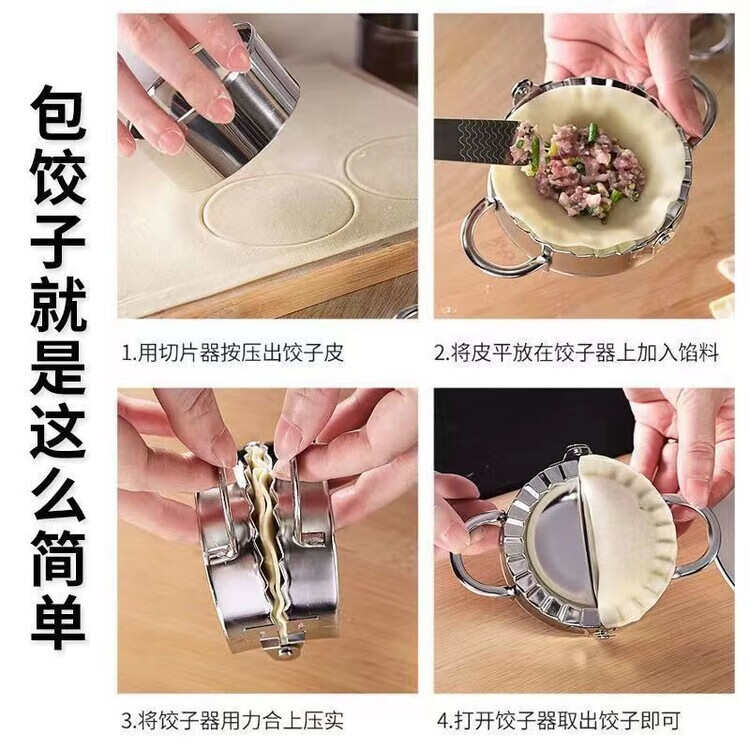 包饺子就是这么简单

1.用切片器按压出饺子皮

2.将皮平放在饺子器上加入馅料

3.将饺子器用力合上压实

4.打开饺子器取出饺子即可