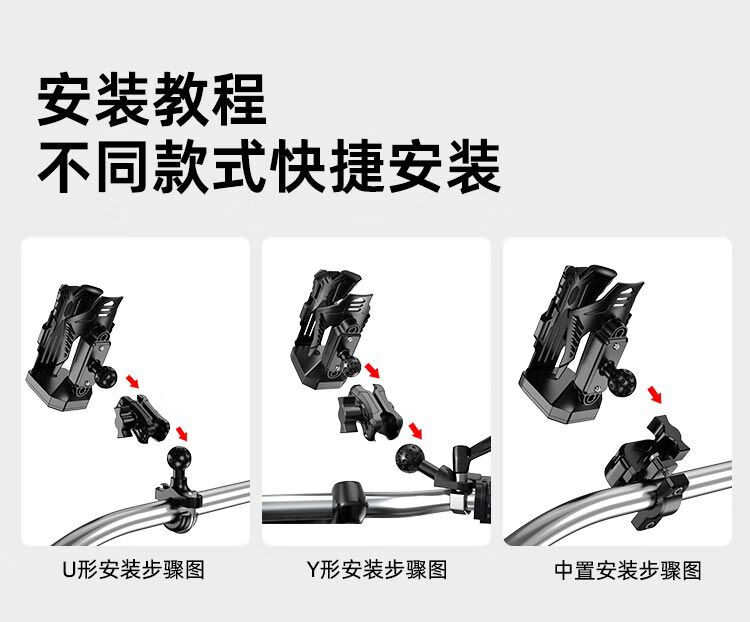 安装教程
不同款式快捷安装

U形安装步骤图

Y形安装步骤图

中置安装步骤图