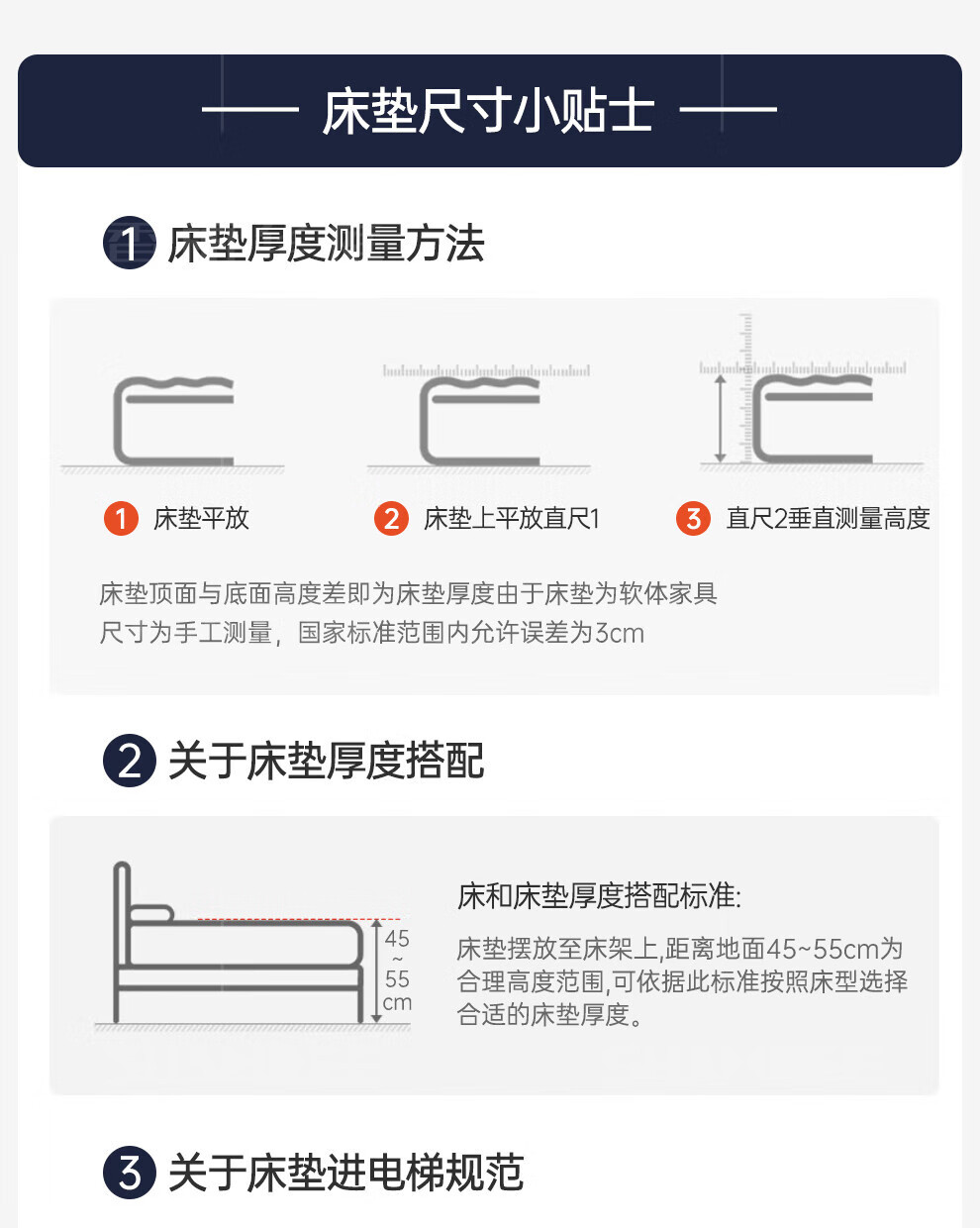 床垫尺寸小贴士

1 床垫厚度测量方法

1 床垫平放

2 床垫上平放直尺1

3 直尺2垂直测量高度

床垫顶面与底面高度差即为床垫厚度由于床垫为软体家具
尺寸为手工测量，国家标准范围内允许误差为3cm

2 关于床垫厚度搭配

45
~
55
cm

床和床垫厚度搭配标准:

床垫摆放至床架上,距离地面45~55cm为合理高度范围,可依据此标准按照床型选择合适的床垫厚度。

3 关于床垫进电梯规范