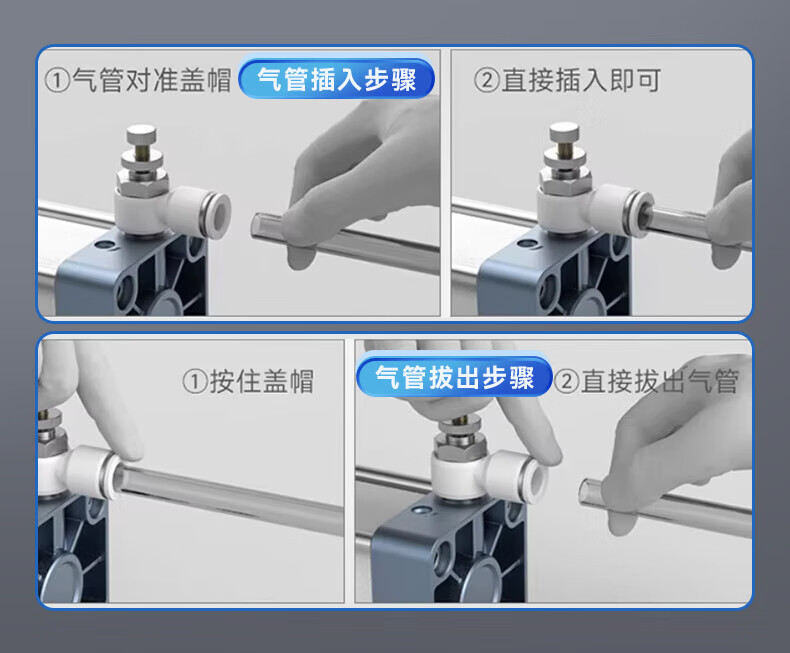 ①气管对准盖帽

气管插入步骤

②直接插入即可

①按住盖帽

气管拔出步骤

②直接拔出气管