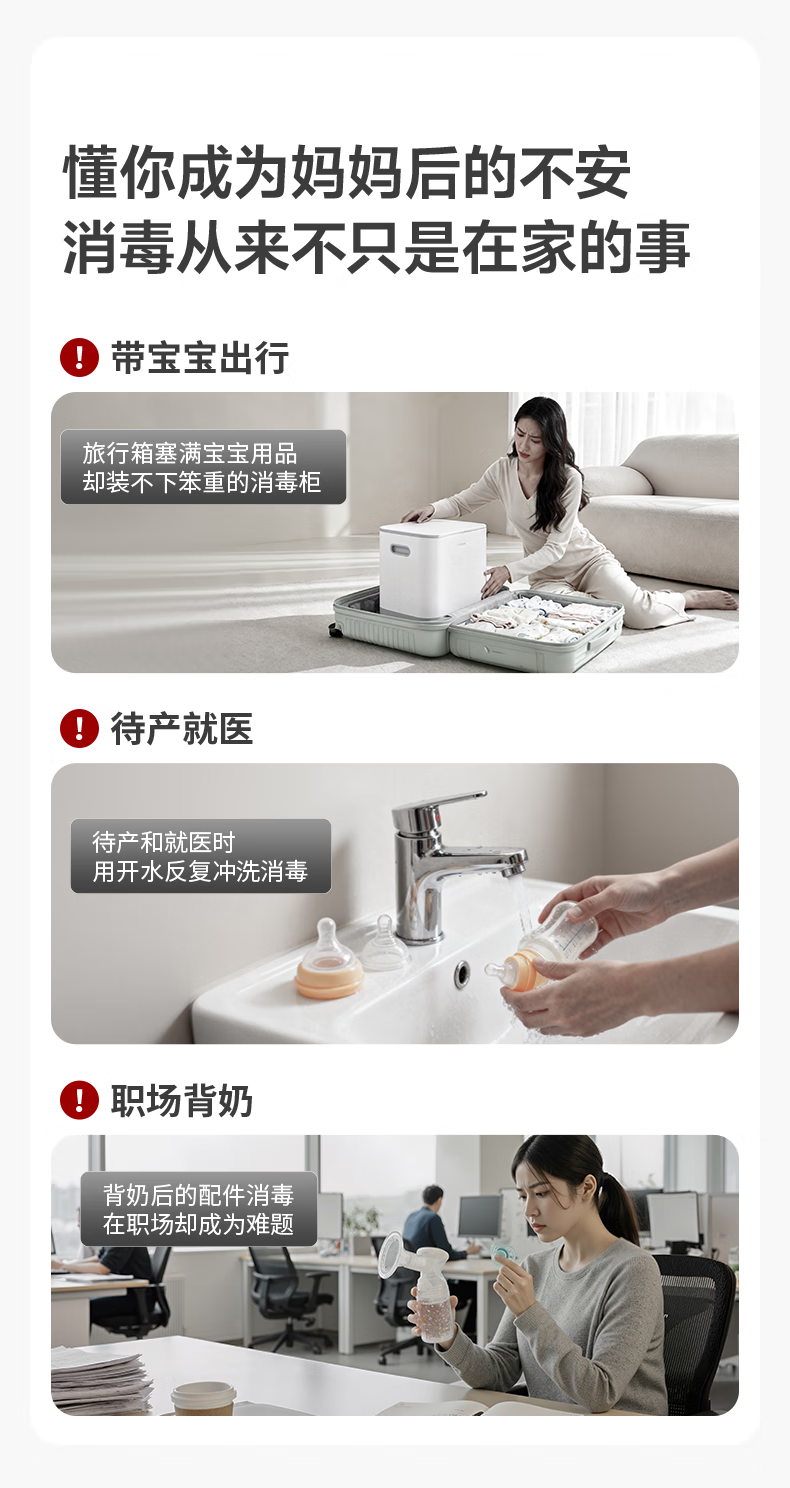 懂你成为妈妈后的不安
消毒从来不只是在家的事

! 带宝宝出行

旅行箱塞满宝宝用品
却装不下笨重的消毒柜

! 待产就医

待产和就医时
用开水反复冲洗消毒

! 职场背奶

背奶后的配件消毒
在职场却成为难题