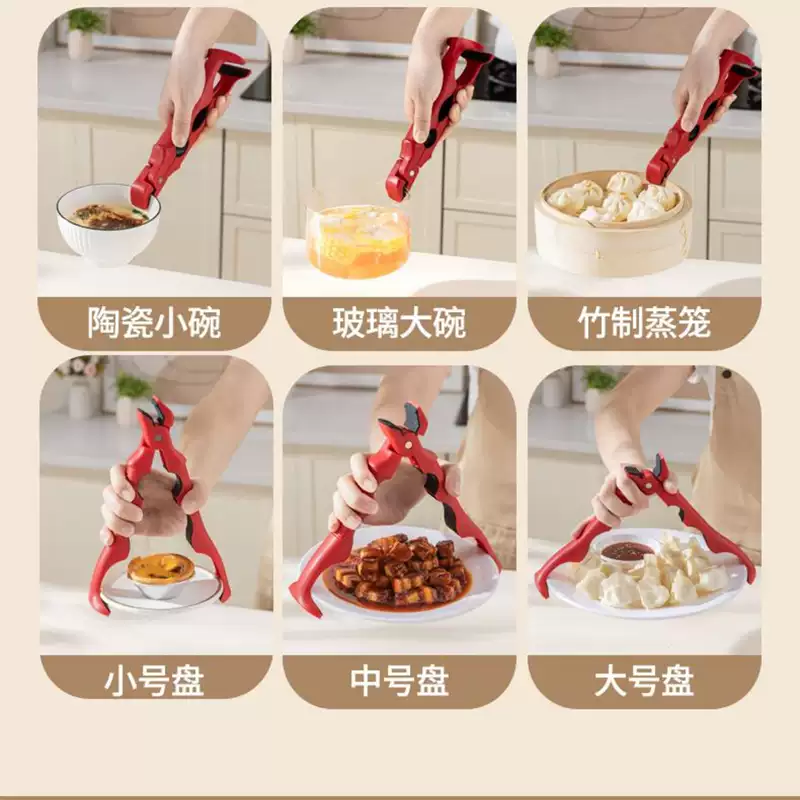 陶瓷小碗

玻璃大碗

竹制蒸笼

小号盘

中号盘

大号盘