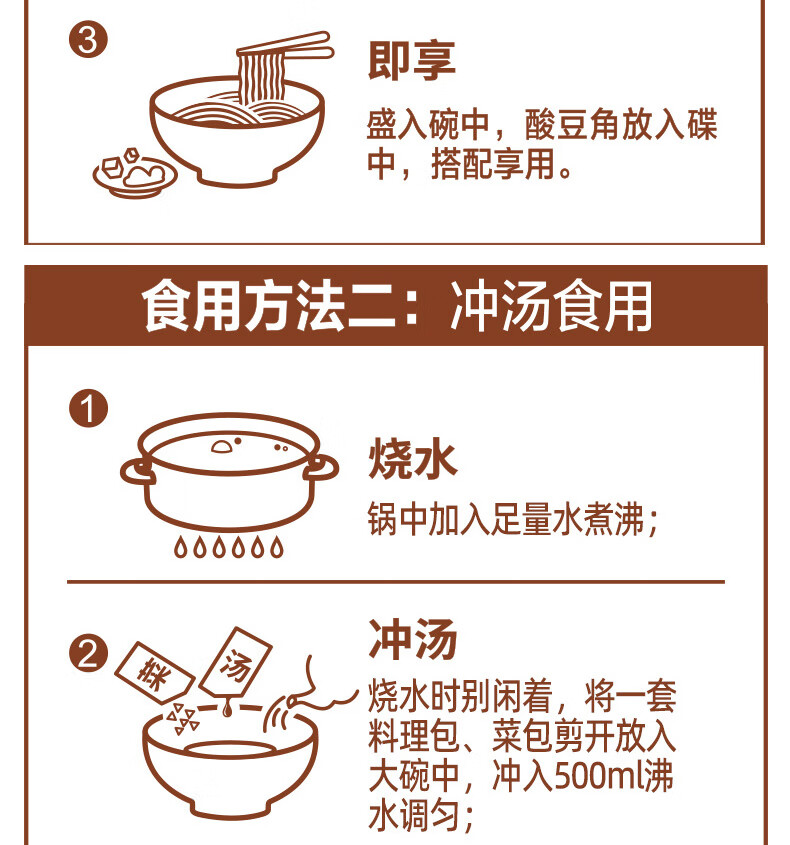 3

即享

盛入碗中，酸豆角放入碟中，搭配享用。

食用方法二：冲汤食用

1

烧水

锅中加入足量水煮沸；

2

菜

汤

冲汤

烧水时别闲着，将一套料理包、菜包剪开放入大碗中，冲入500ml沸水调匀；