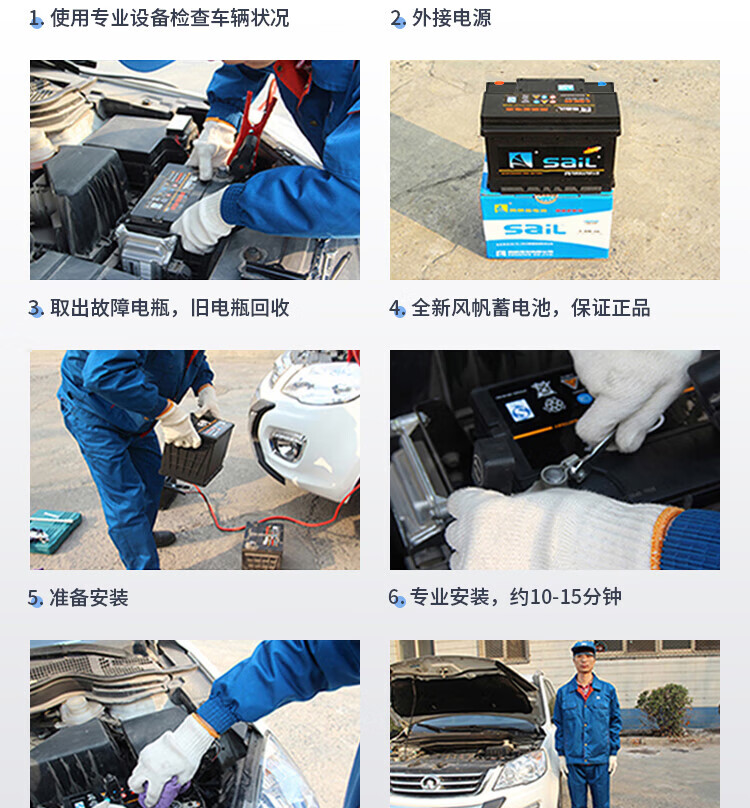 1. 使用专业设备检查车辆状况

2. 外接电源

sail

sail

3. 取出故障电瓶，旧电瓶回收

4. 全新风帆蓄电池，保证正品

5. 准备安装

6. 专业安装，约10-15分钟