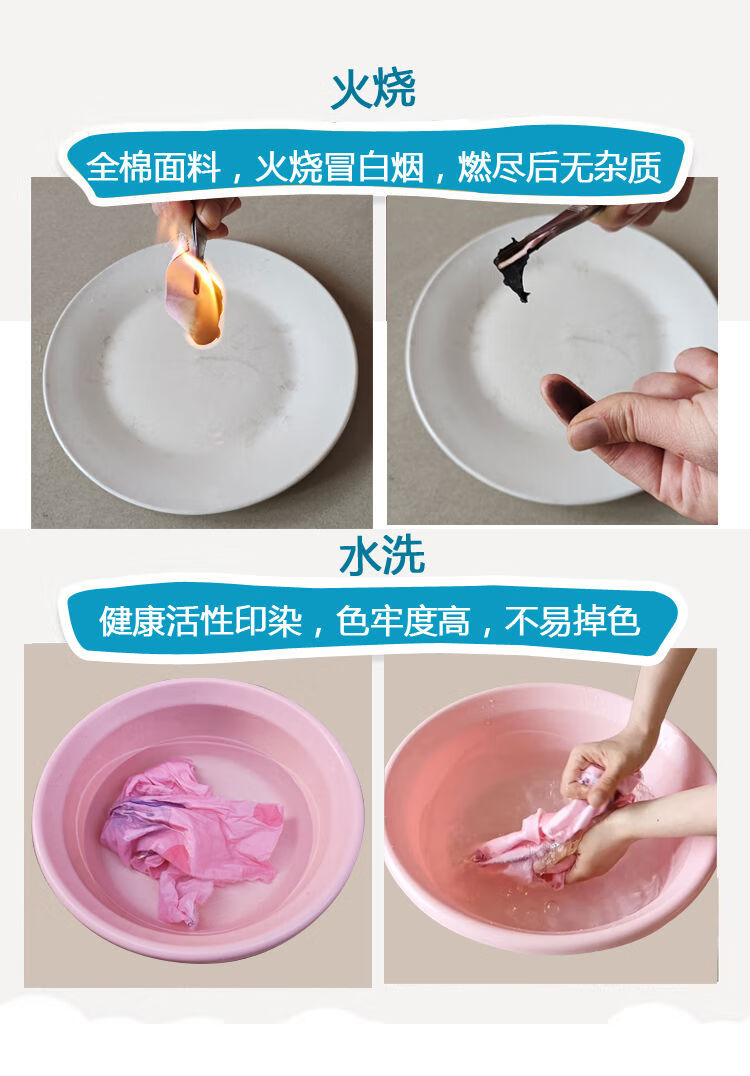 火烧

全棉面料，火烧冒白烟，燃尽后无杂质

水洗

健康活性印染，色牢度高，不易掉色