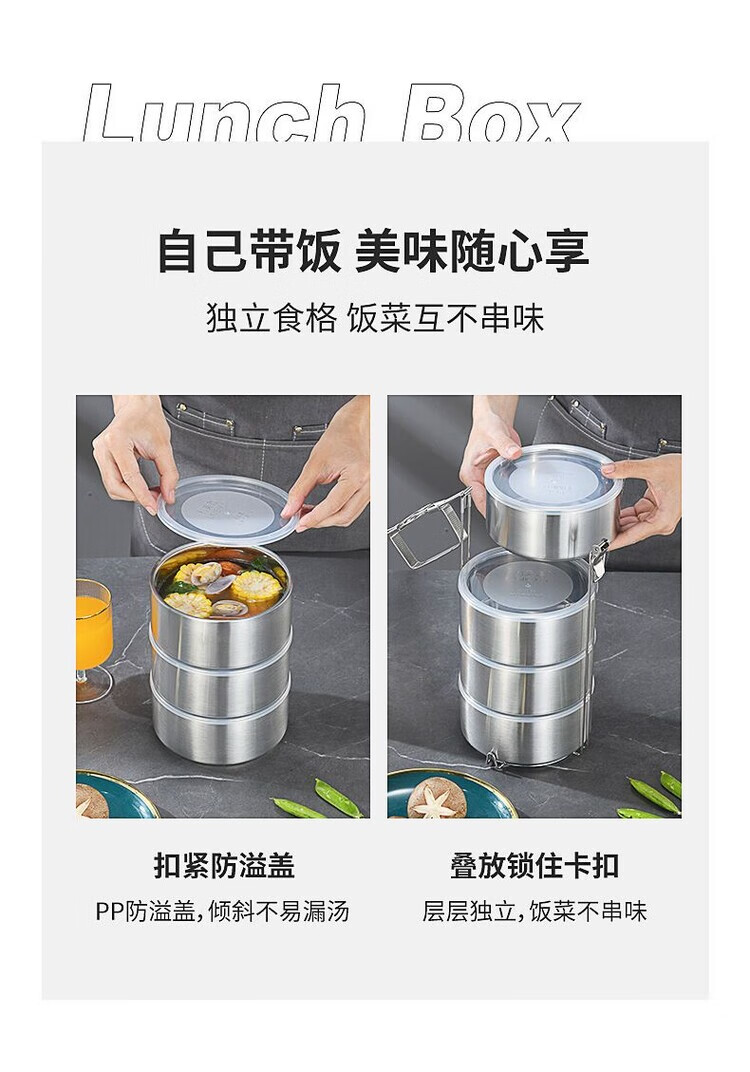 Lunch Box

自己带饭 美味随心享

独立食格 饭菜互不串味

扣紧防溢盖

PP防溢盖,倾斜不易漏汤

叠放锁住卡扣

层层独立,饭菜不串味