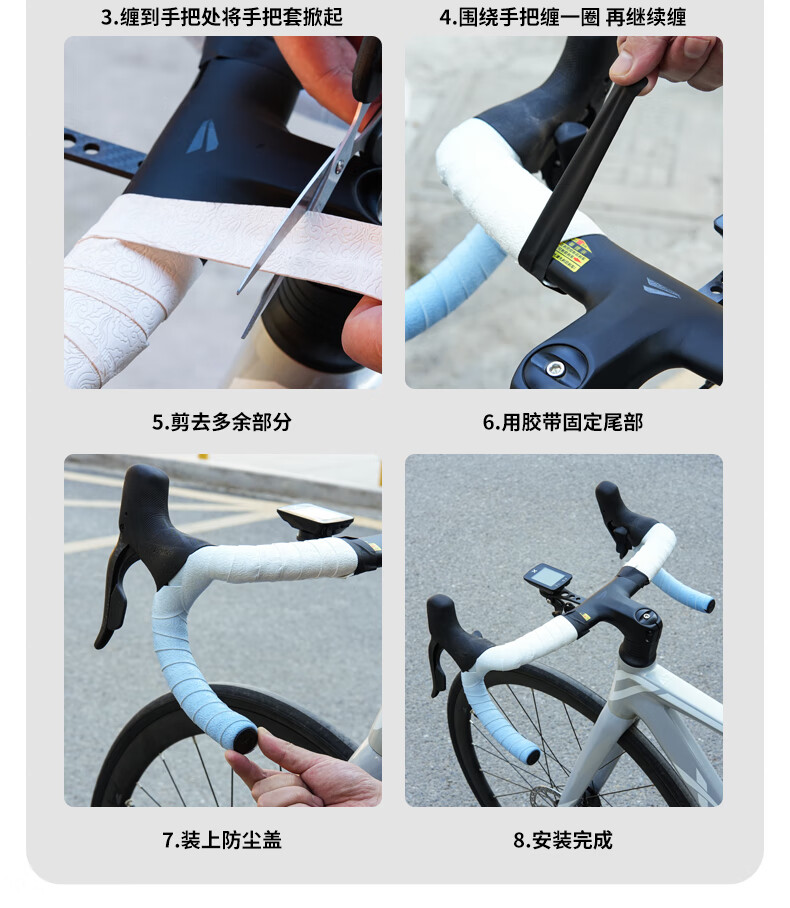 3.缠到手把处将手把套掀起

4.围绕手把缠一圈 再继续缠

5.剪去多余部分

6.用胶带固定尾部

7.装上防尘盖

8.安装完成