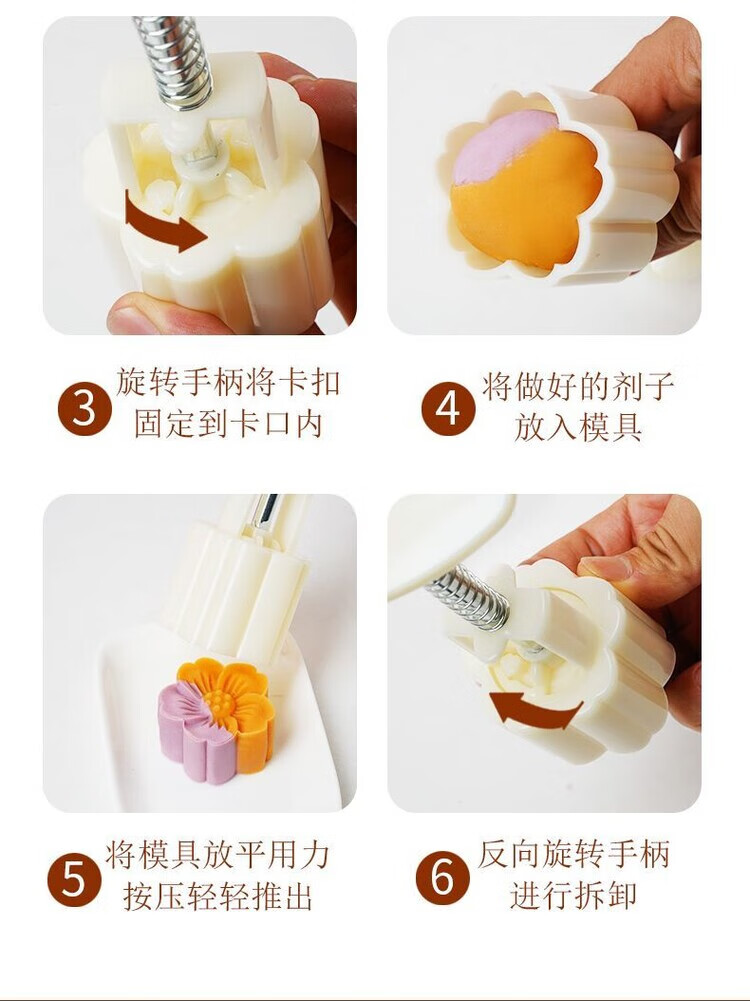 3 旋转手柄将卡扣固定到卡口内

4 将做好的剂子放入模具

5 将模具放平用力按压轻轻推出

6 反向旋转手柄进行拆卸