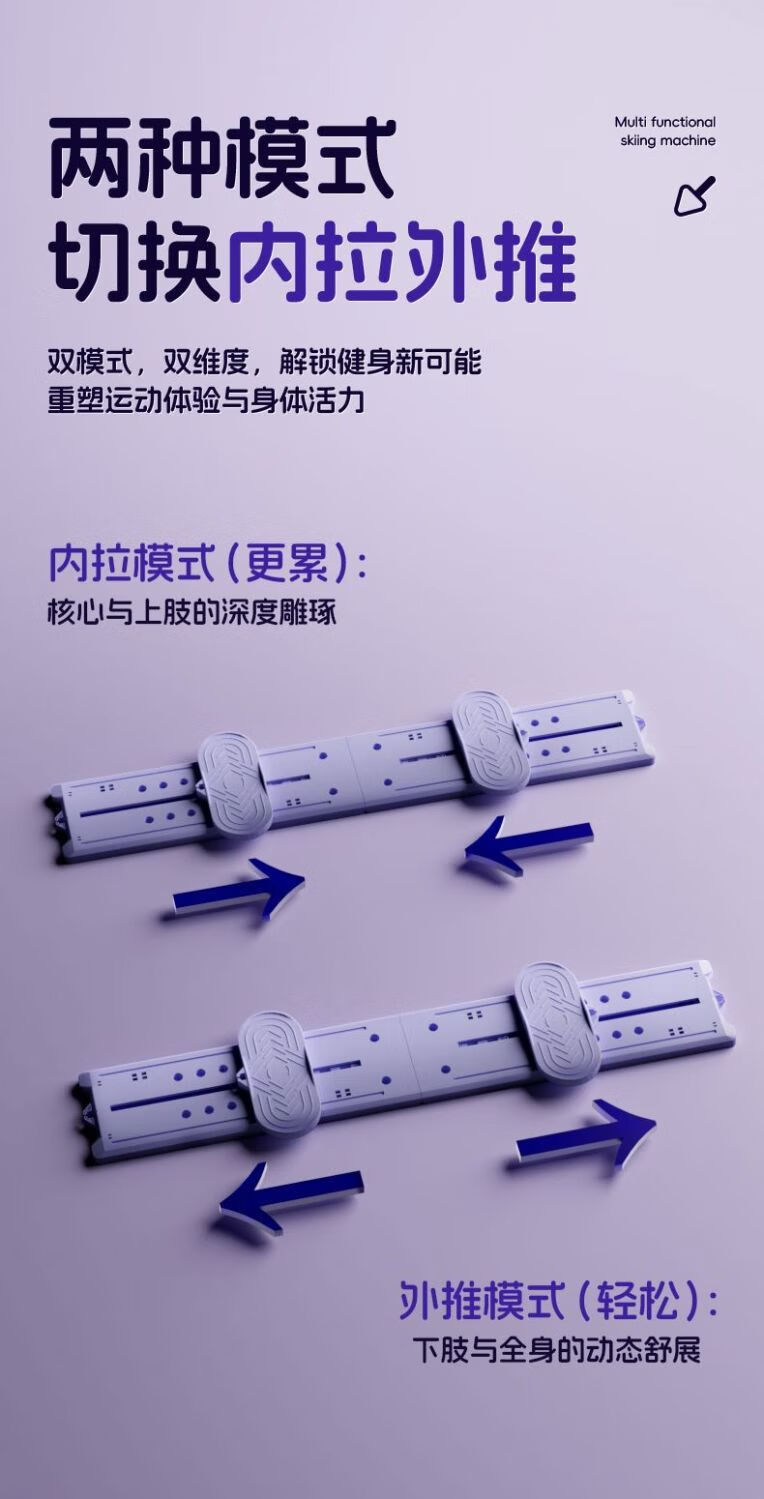 两种模式
切换内拉外推

Multi functional
skiing machine

双模式，双维度，解锁健身新可能
重塑运动体验与身体活力

内拉模式（更累）：
核心与上肢的深度雕琢

外推模式（轻松）：
下肢与全身的动态舒展