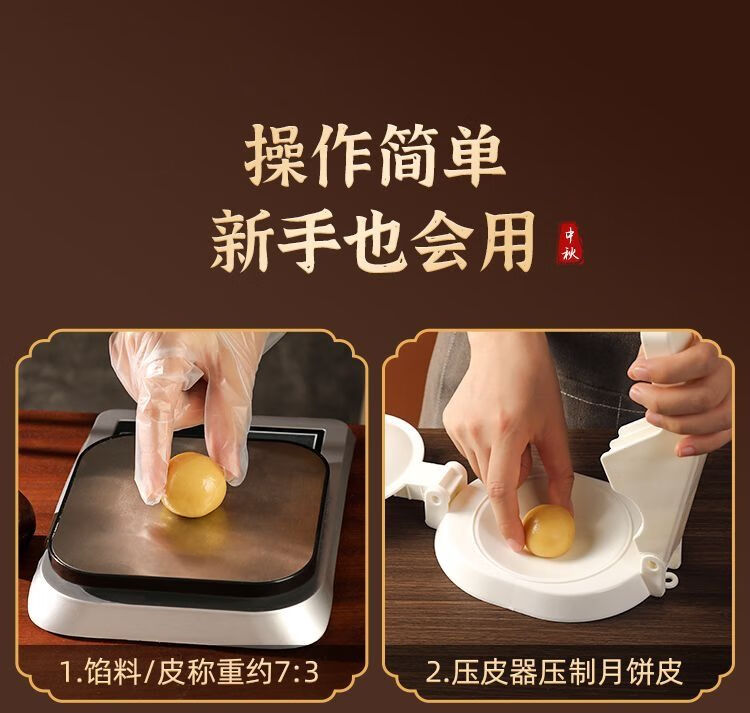 操作简单
新手也会用

中秋

1.馅料/皮称重约7:3

2.压皮器压制月饼皮