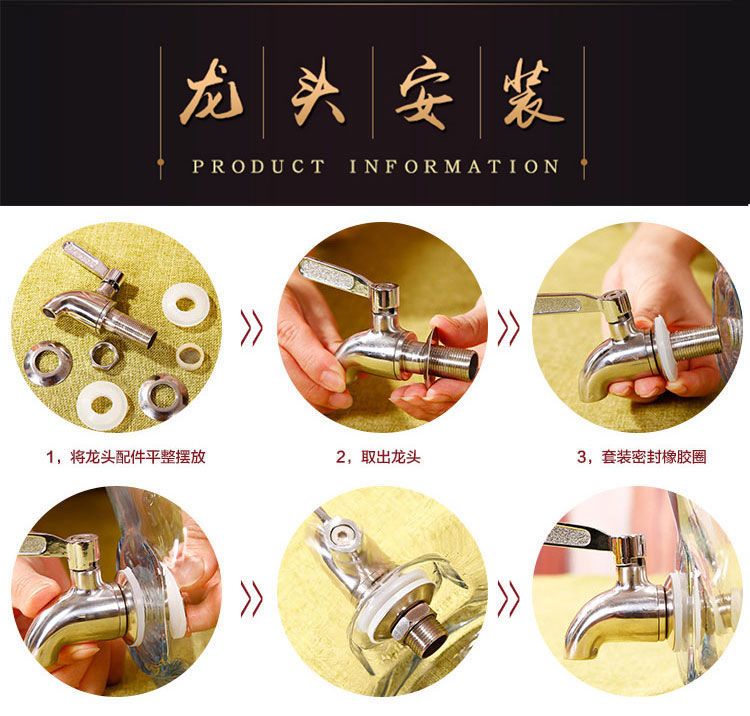 龙头安装

PRODUCT INFORMATION

1，将龙头配件平整摆放

2，取出龙头

3，套装密封橡胶圈