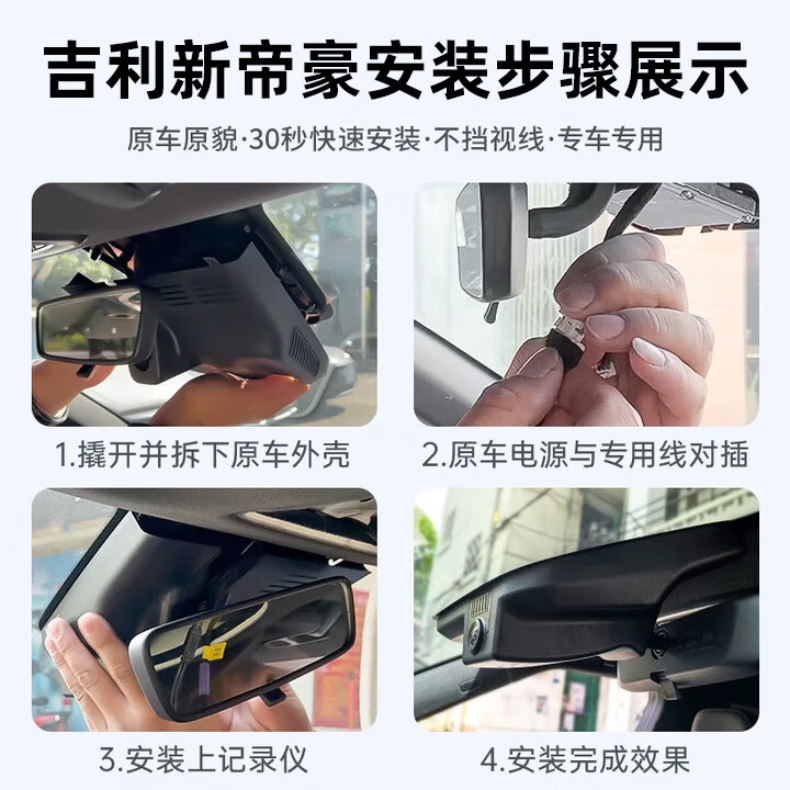 吉利新帝豪安装步骤展示

原车原貌·30秒快速安装·不挡视线·专车专用

1.撬开并拆下原车外壳

2.原车电源与专用线对插

3.安装上记录仪

4.安装完成效果