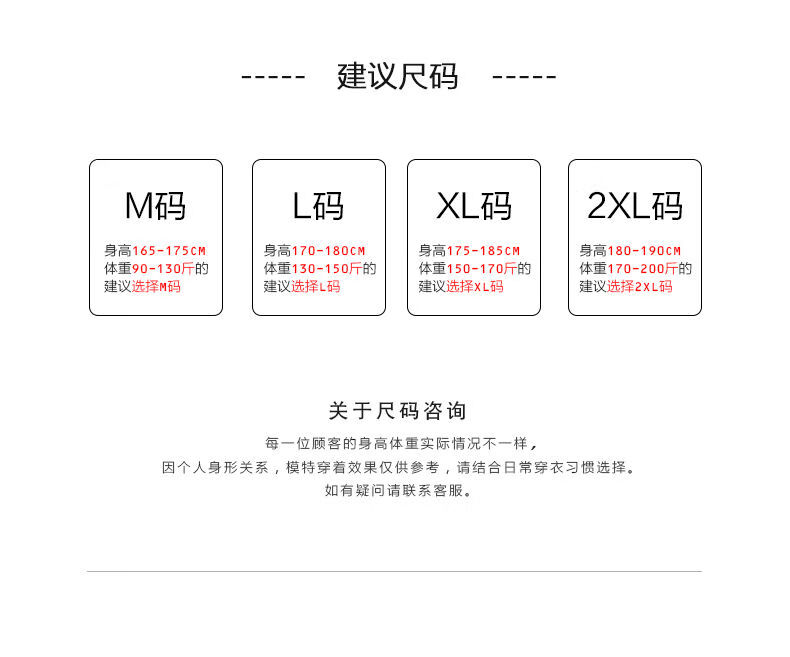 ----- 建议尺码 -----

M码

身高165-175CM
体重90-130斤的
建议选择M码

L码

身高170-180CM
体重130-150斤的
建议选择L码

XL码

身高175-185CM
体重150-170斤的
建议选择XL码

2XL码

身高180-190CM
体重170-200斤的
建议选择2XL码

关于尺码咨询

每一位顾客的身高体重实际情况不一样，
因个人身形关系，模特穿着效果仅供参考，请结合日常穿衣习惯选择。
如有疑问请联系客服。