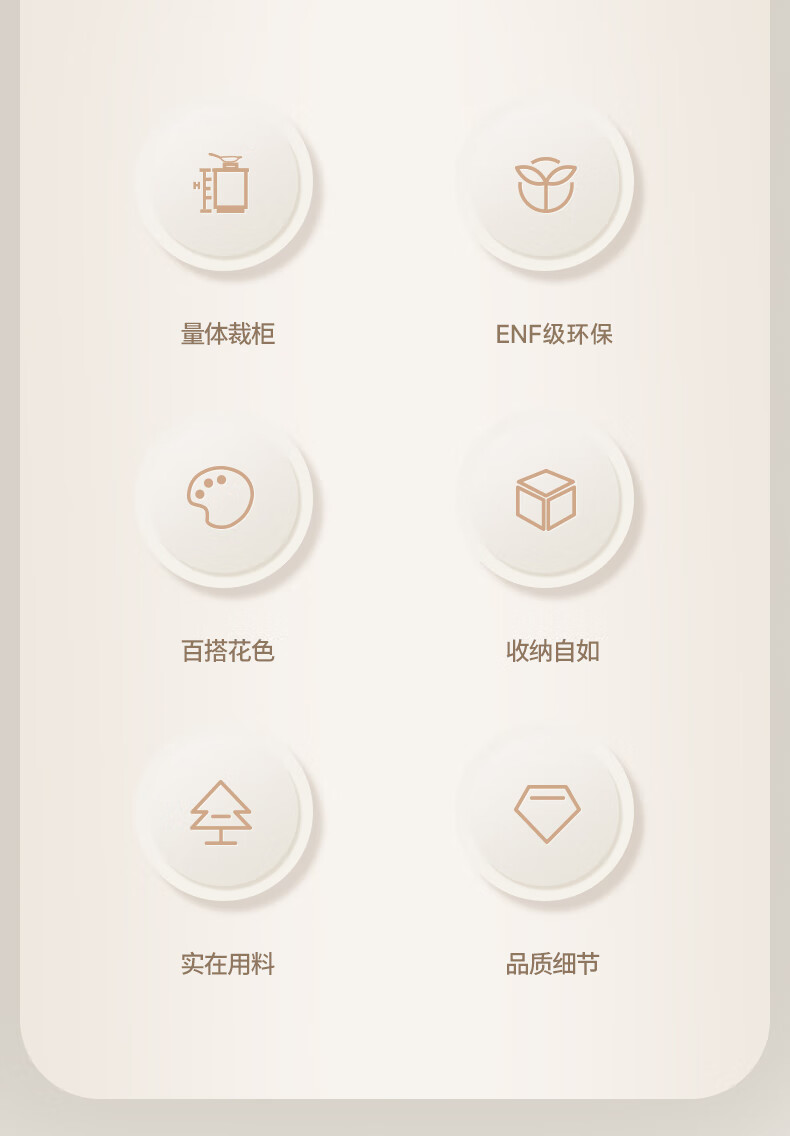 量体裁柜

ENF级环保

百搭花色

收纳自如

实在用料

品质细节