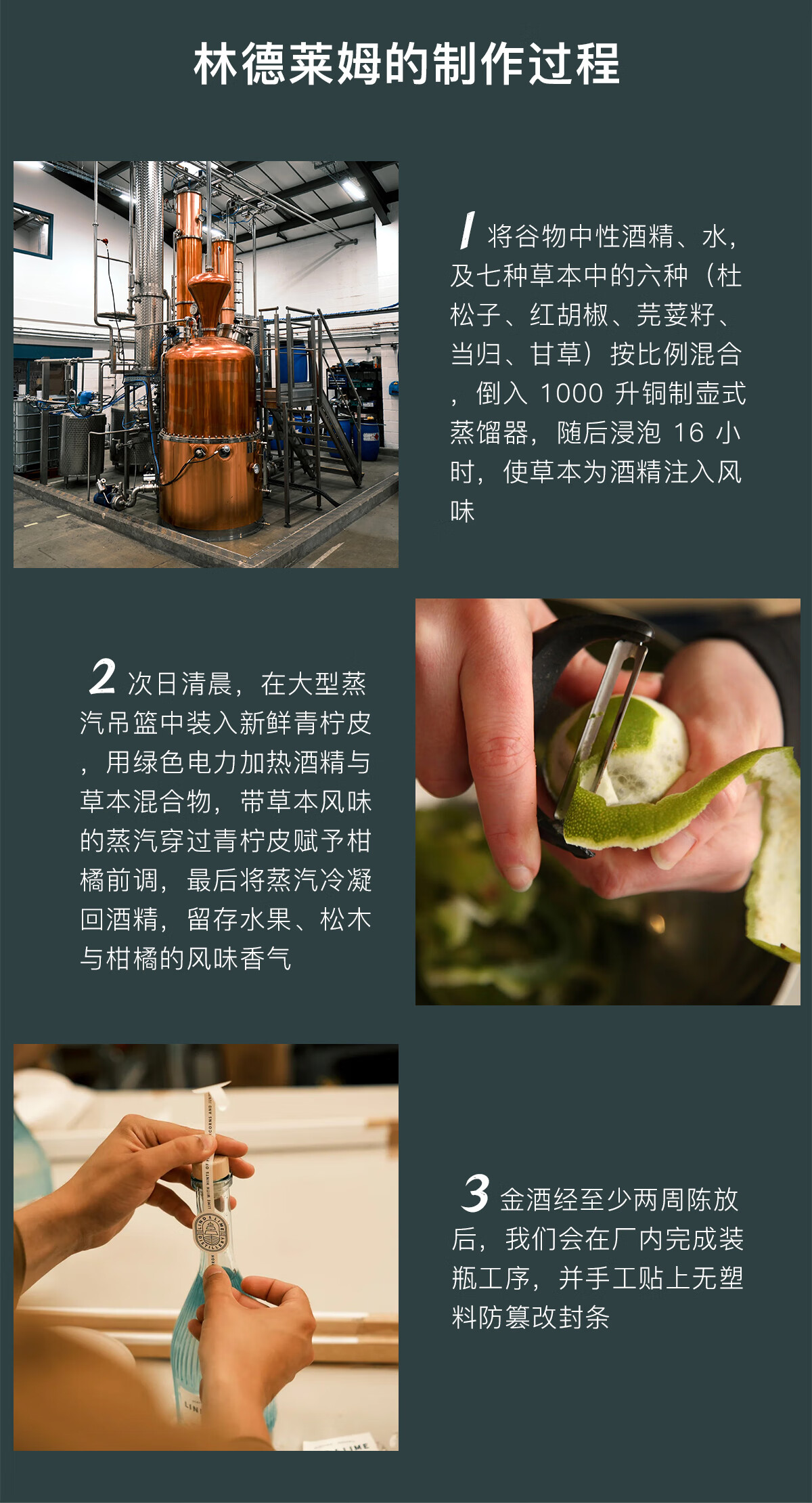 林德莱姆的制作过程

1 将谷物中性酒精、水，及七种草本中的六种（杜松子、红胡椒、芫荽籽、当归、甘草）按比例混合，倒入 1000 升铜制壶式蒸馏器，随后浸泡 16 小时，使草本为酒精注入风味

2 次日清晨，在大型蒸汽吊篮中装入新鲜青柠皮，用绿色电力加热酒精与草本混合物，带草本风味的蒸汽穿过青柠皮赋予柑橘前调，最后将蒸汽冷凝回酒精，留存水果、松木与柑橘的风味香气

3 金酒经至少两周陈放后，我们会在厂内完成装瓶工序，并手工贴上无塑料防篡改封条