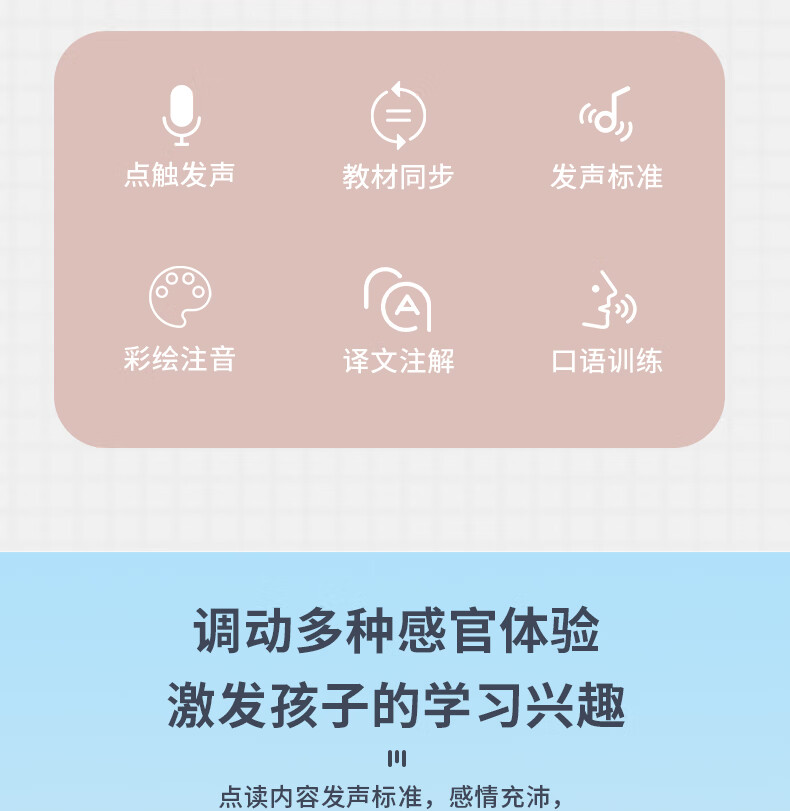 点触发声

教材同步

发声标准

彩绘注音

译文注解

口语训练

调动多种感官体验

激发孩子的学习兴趣

点读内容发声标准，感情充沛，