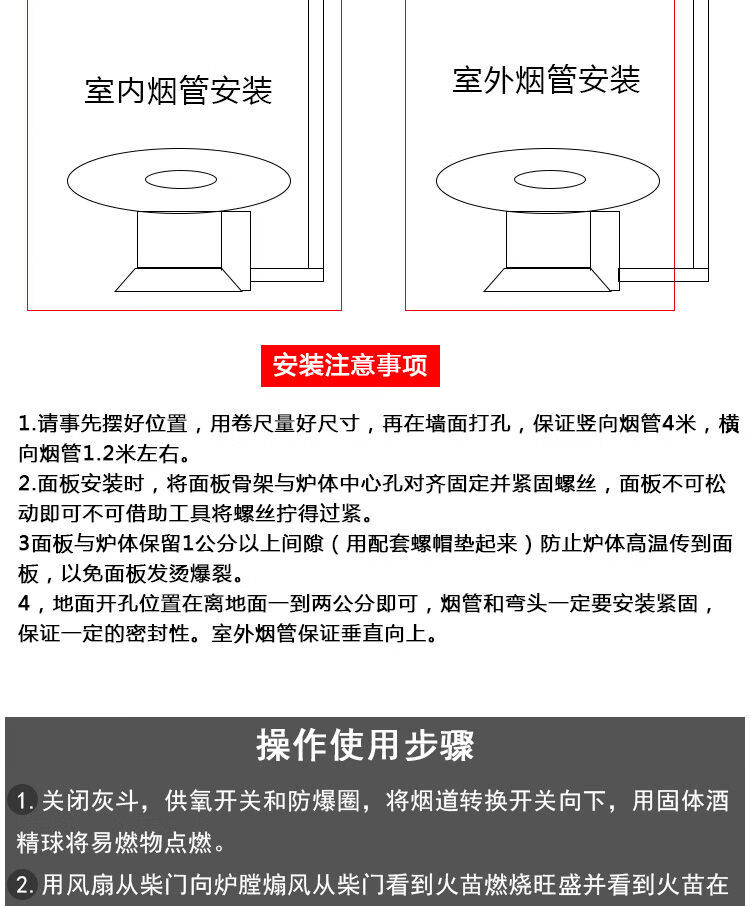 室内烟管安装

室外烟管安装

安装注意事项

1.请事先摆好位置，用卷尺量好尺寸，再在墙面打孔，保证竖向烟管4米，横向烟管1.2米左右。
2.面板安装时，将面板骨架与炉体中心孔对齐固定并紧固螺丝，面板不可松动即可不可借助工具将螺丝拧得过紧。
3面板与炉体保留1公分以上间隙（用配套螺帽垫起来）防止炉体高温传到面板，以免面板发烫爆裂。
4，地面开孔位置在离地面一到两公分即可，烟管和弯头一定要安装紧固，保证一定的密封性。室外烟管保证垂直向上。

操作使用步骤

1. 关闭灰斗，供氧开关和防爆圈，将烟道转换开关向下，用固体酒精球将易燃物点燃。
2. 用风扇从柴门向炉膛煽风从柴门看到火苗燃烧旺盛并看到火苗在