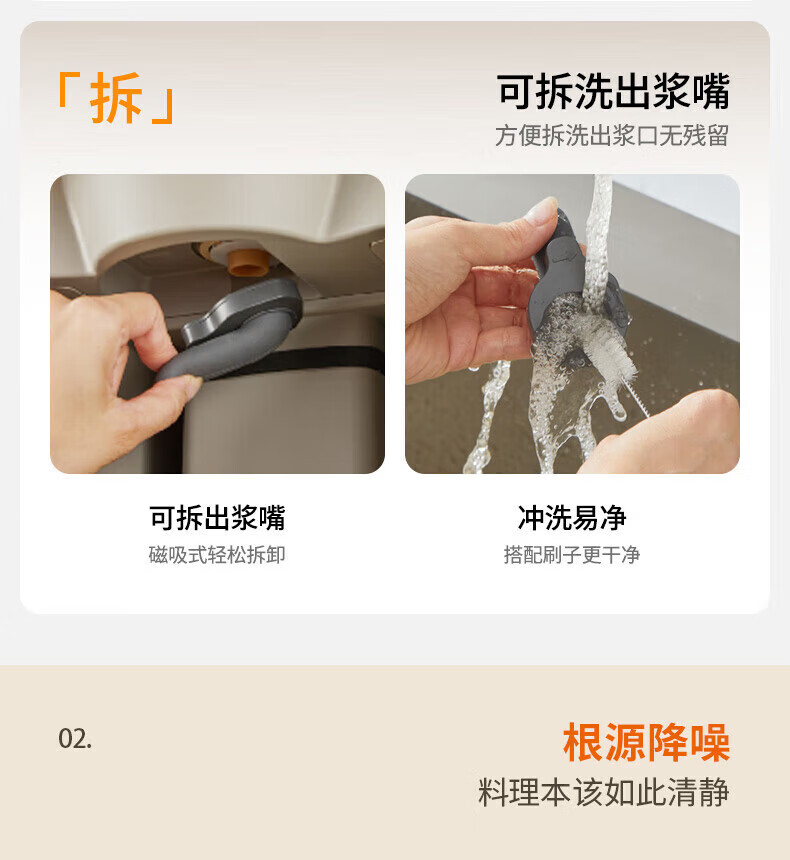 「拆」

可拆洗出浆嘴
方便拆洗出浆口无残留

可拆出浆嘴
磁吸式轻松拆卸

冲洗易净
搭配刷子更干净

02.

根源降噪
料理本该如此清静