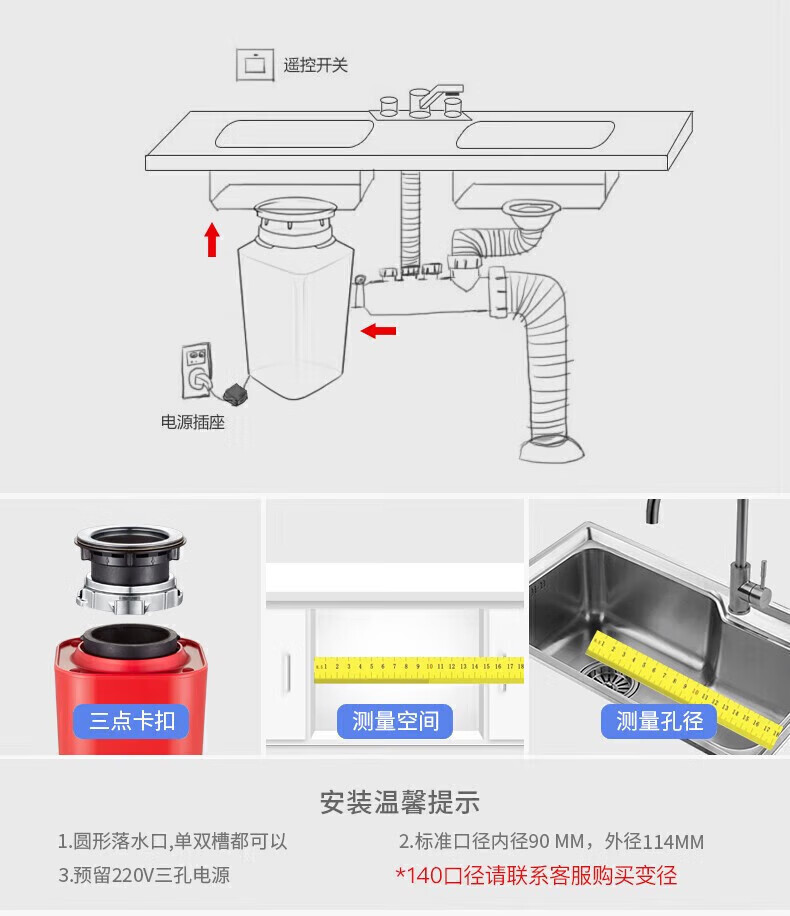 遥控开关

电源插座

三点卡扣

测量空间

测量孔径

安装温馨提示

1.圆形落水口,单双槽都可以

2.标准口径内径90 MM，外径114MM

3.预留220V三孔电源

*140口径请联系客服购买变径