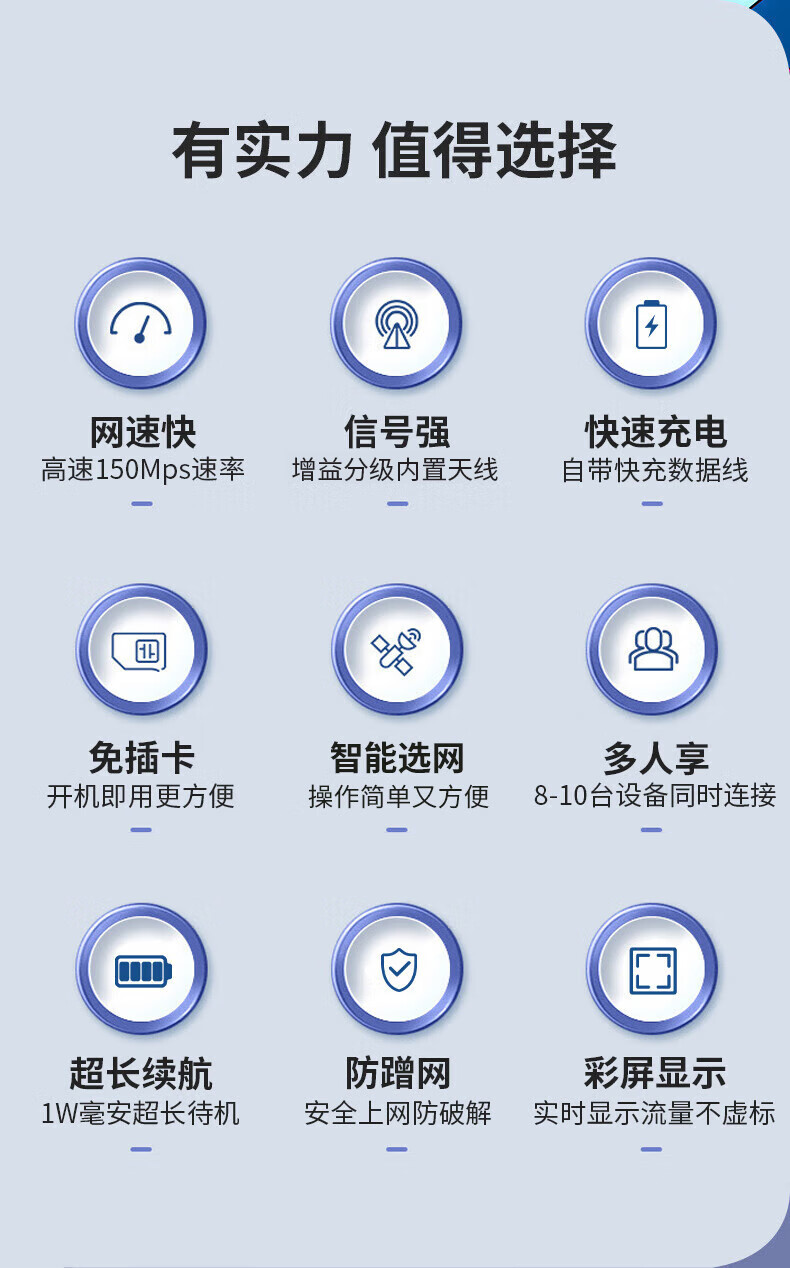 有实力 值得选择

网速快
高速150Mps速率

信号强
增益分级内置天线

快速充电
自带快充数据线

免插卡
开机即用更方便

智能选网
操作简单又方便

多人享
8-10台设备同时连接

超长续航
1W毫安超长待机

防蹭网
安全上网防破解

彩屏显示
实时显示流量不虚标