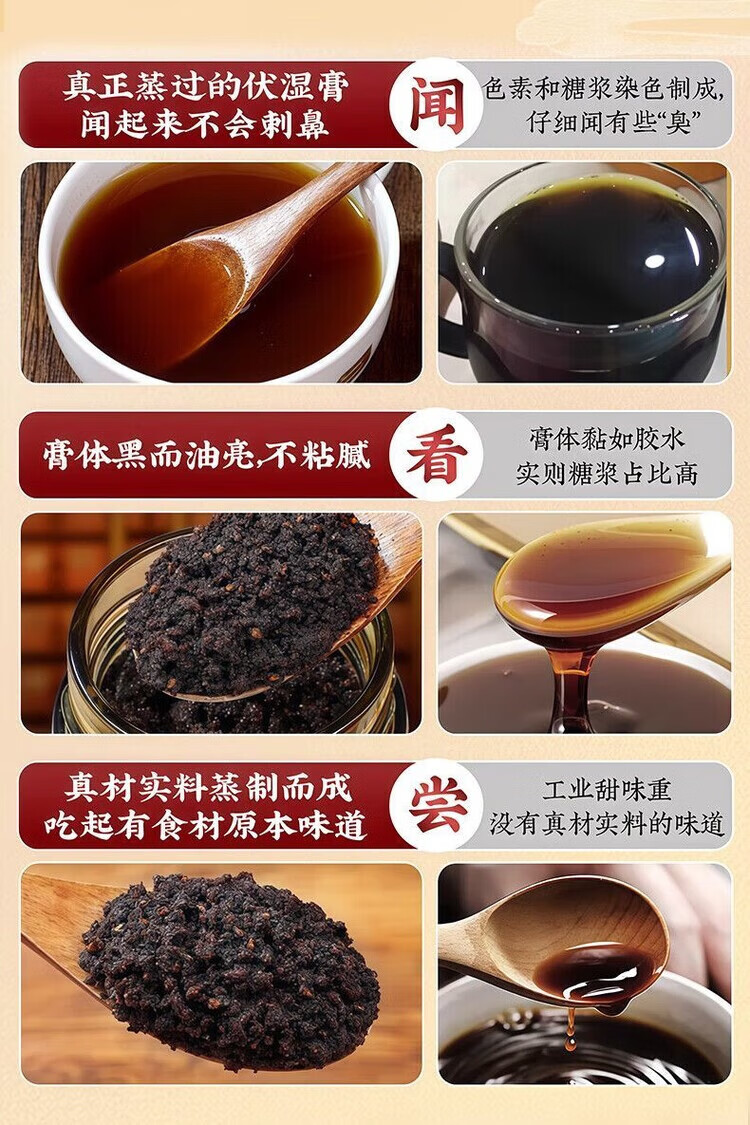 真正蒸过的伏湿膏
闻起来不会刺鼻

闻

色素和糖浆染色制成，
仔细闻有些“臭”

膏体黑而油亮，不粘腻

看

膏体黏如胶水
实则糖浆占比高

真材实料蒸制而成
吃起有食材原本味道

尝

工业甜味重
没有真材实料的味道