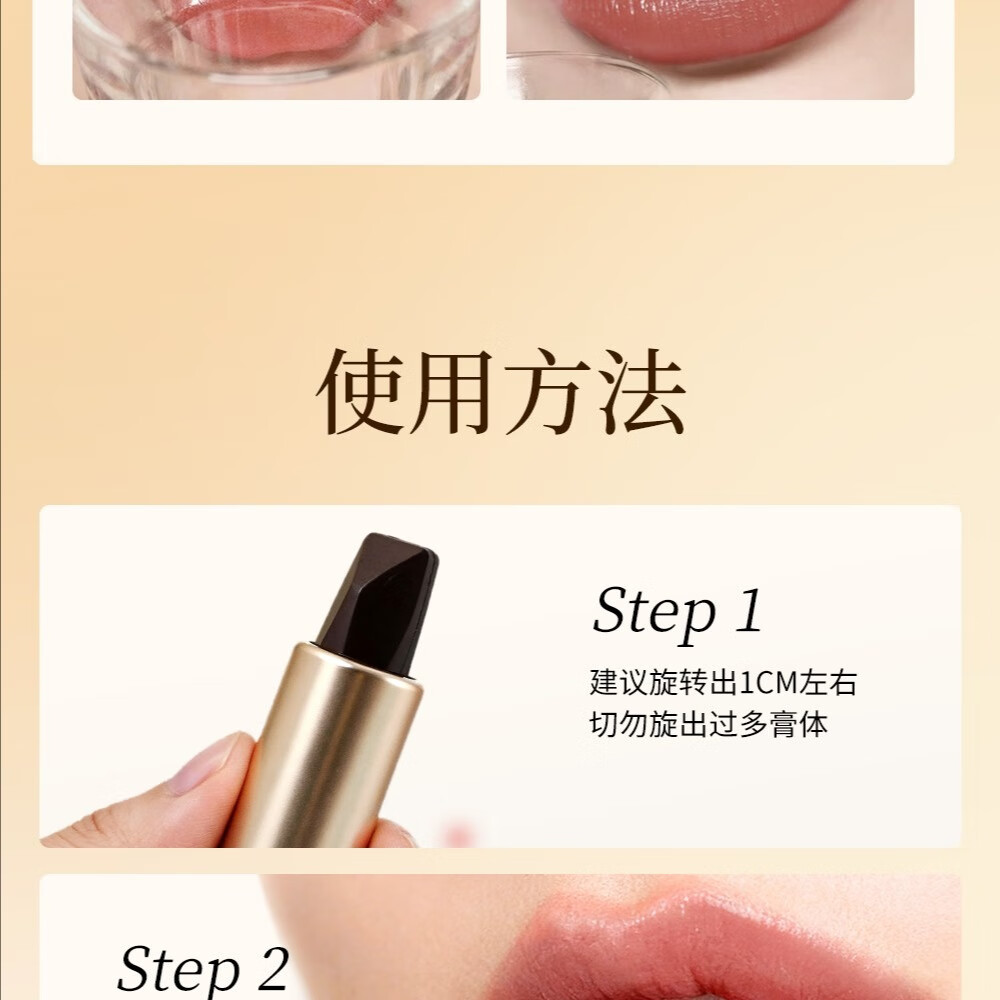 使用方法

Step 1

建议旋转出1CM左右
切勿旋出过多膏体

Step 2