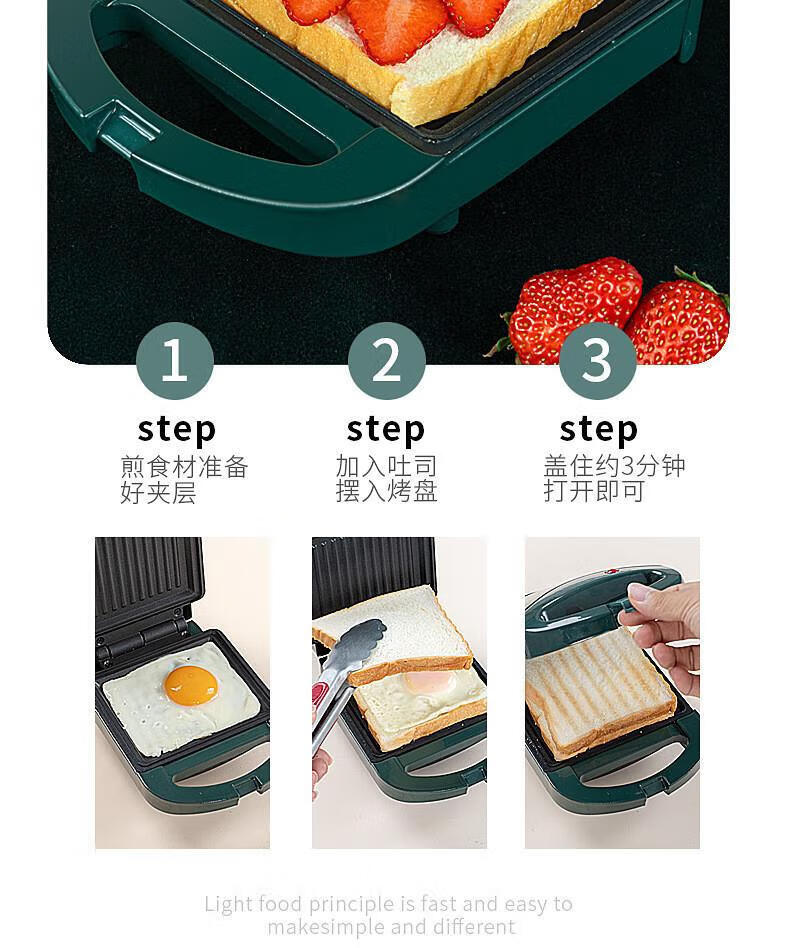 1
step
煎食材准备好夹层

2
step
加入吐司摆入烤盘

3
step
盖住约3分钟打开即可

Light food principle is fast and easy to makesimple and different