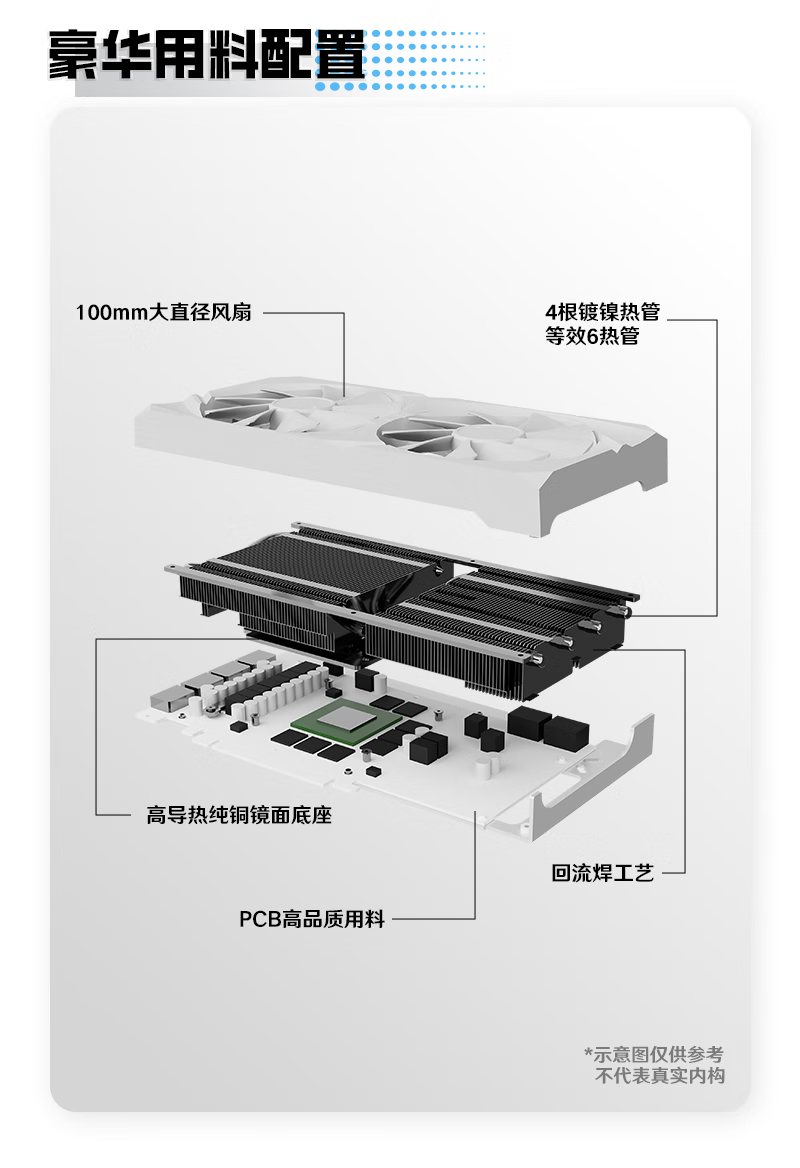 豪华用料配置

100mm大直径风扇

4根镀镍热管
等效6热管

高导热纯铜镜面底座

回流焊工艺

PCB高品质用料

*示意图仅供参考
不代表真实内构