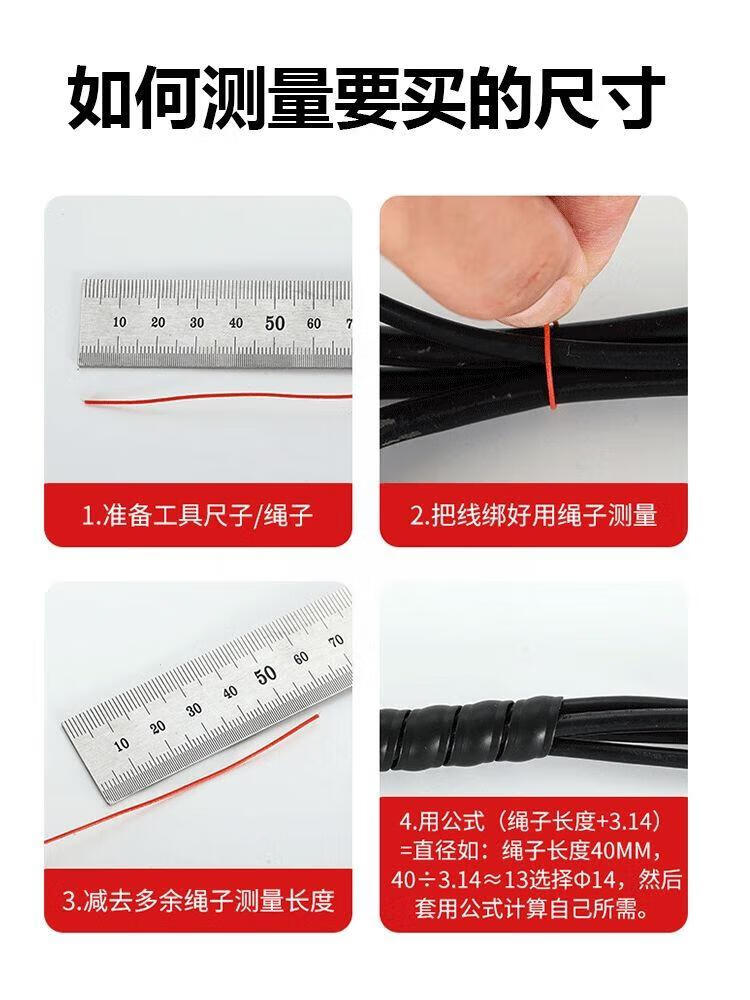 如何测量要买的尺寸

10 20 30 40 50 60 7

1.准备工具尺子/绳子

2.把线绑好用绳子测量

10 20 30 40 50 60 70

3.减去多余绳子测量长度

4.用公式（绳子长度+3.14）=直径如：绳子长度40MM，40÷3.14≈13选择Φ14，然后套用公式计算自己所需。