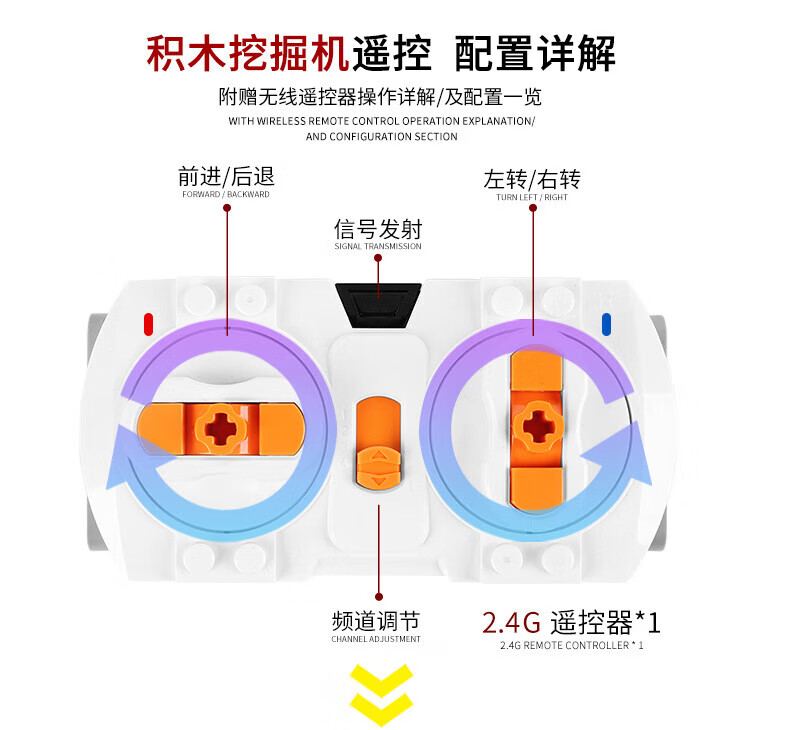 积木挖掘机遥控 配置详解

附赠无线遥控器操作详解/及配置一览

WITH WIRELESS REMOTE CONTROL OPERATION EXPLANATION/ AND CONFIGURATION SECTION

前进/后退
FORWARD / BACKWARD

信号发射
SIGNAL TRANSMISSION

左转/右转
TURN LEFT / RIGHT

频道调节
CHANNEL ADJUSTMENT

2.4G 遥控器*1
2.4G REMOTE CONTROLLER * 1