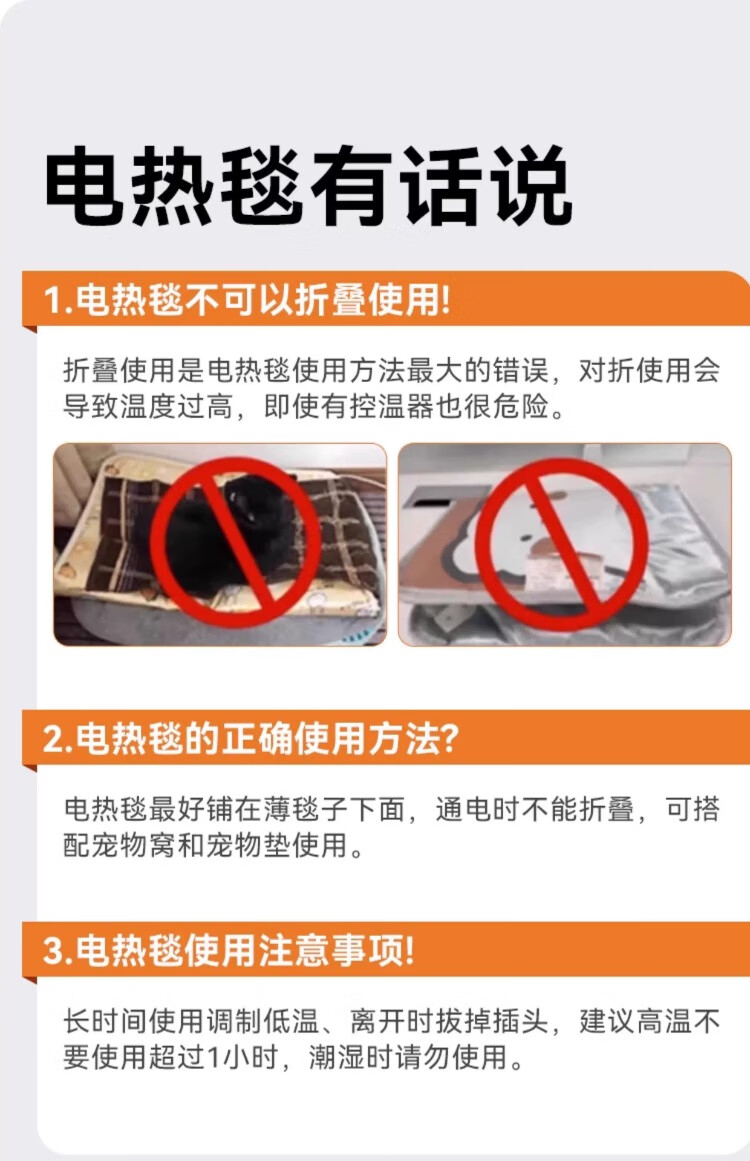 电热毯有话说

1.电热毯不可以折叠使用!

折叠使用是电热毯使用方法最大的错误，对折使用会导致温度过高，即使有控温器也很危险。

2.电热毯的正确使用方法?

电热毯最好铺在薄毯子下面，通电时不能折叠，可搭配宠物窝和宠物垫使用。

3.电热毯使用注意事项!

长时间使用调制低温、离开时拔掉插头，建议高温不要使用超过1小时，潮湿时请勿使用。