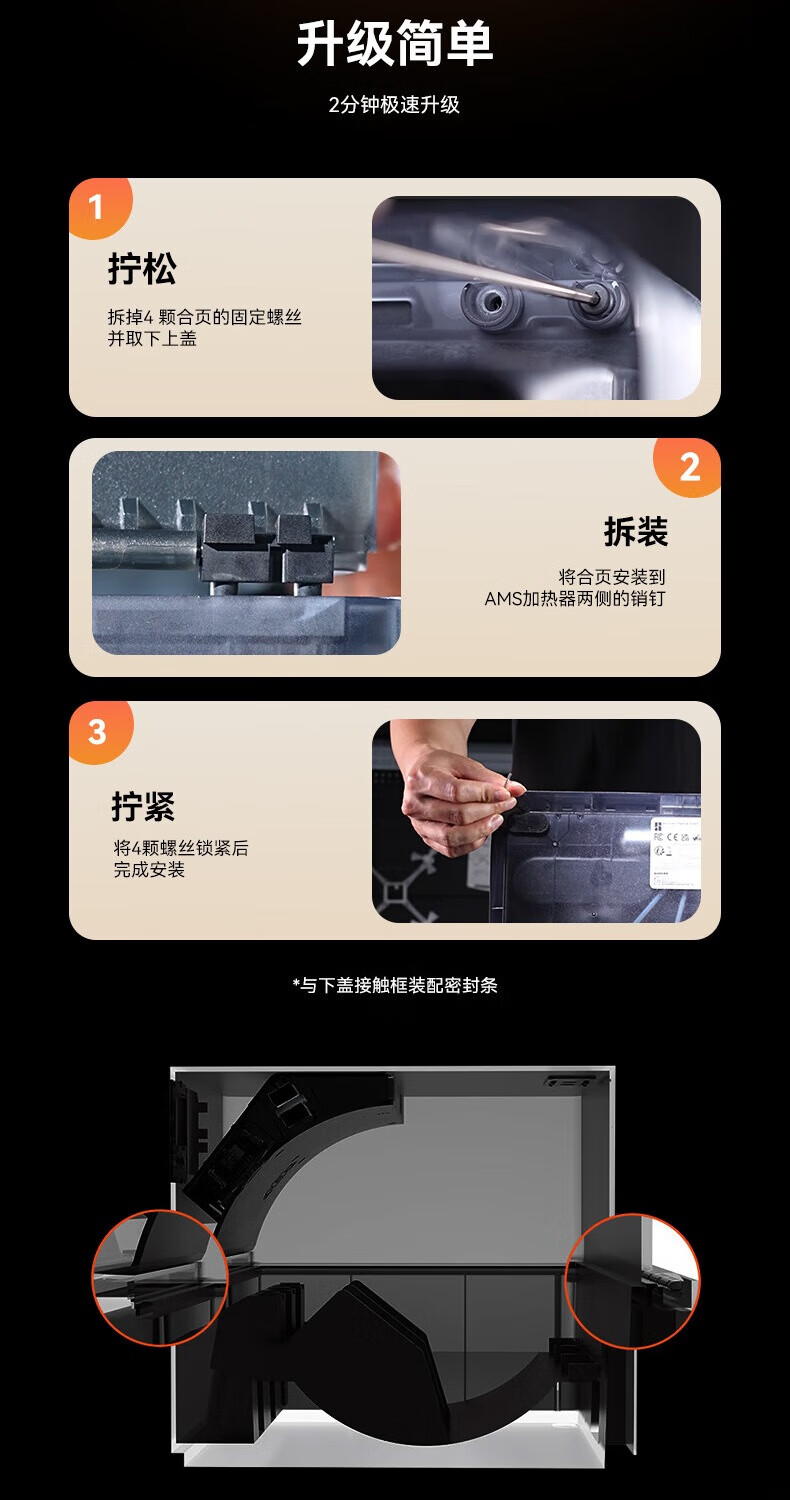 升级简单

2分钟极速升级

1

拧松

拆掉4 颗合页的固定螺丝并取下上盖

2

拆装

将合页安装到AMS加热器两侧的销钉

3

拧紧

将4颗螺丝锁紧后完成安装

*与下盖接触框装配密封条