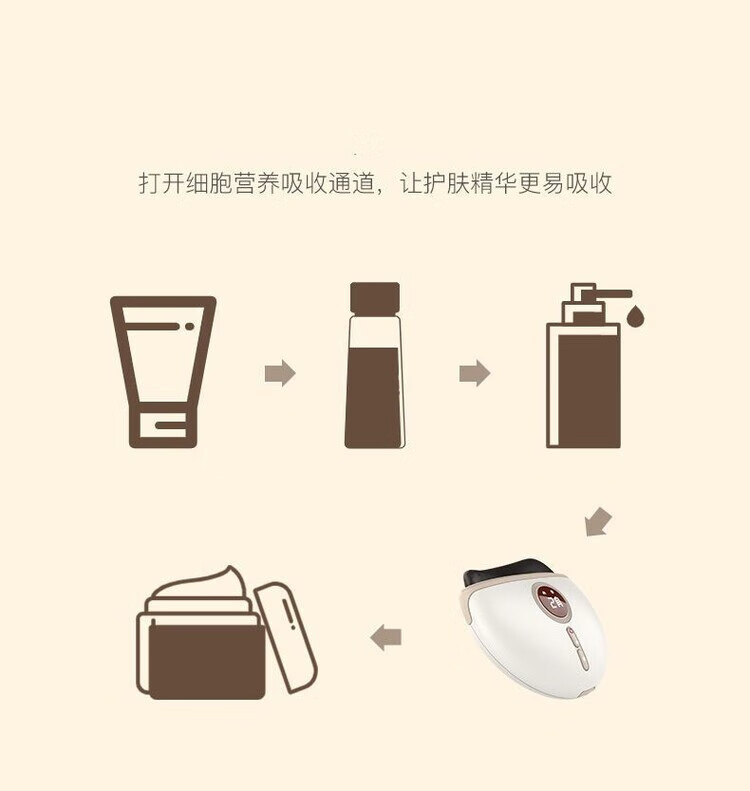 打开细胞营养吸收通道，让护肤精华更易吸收