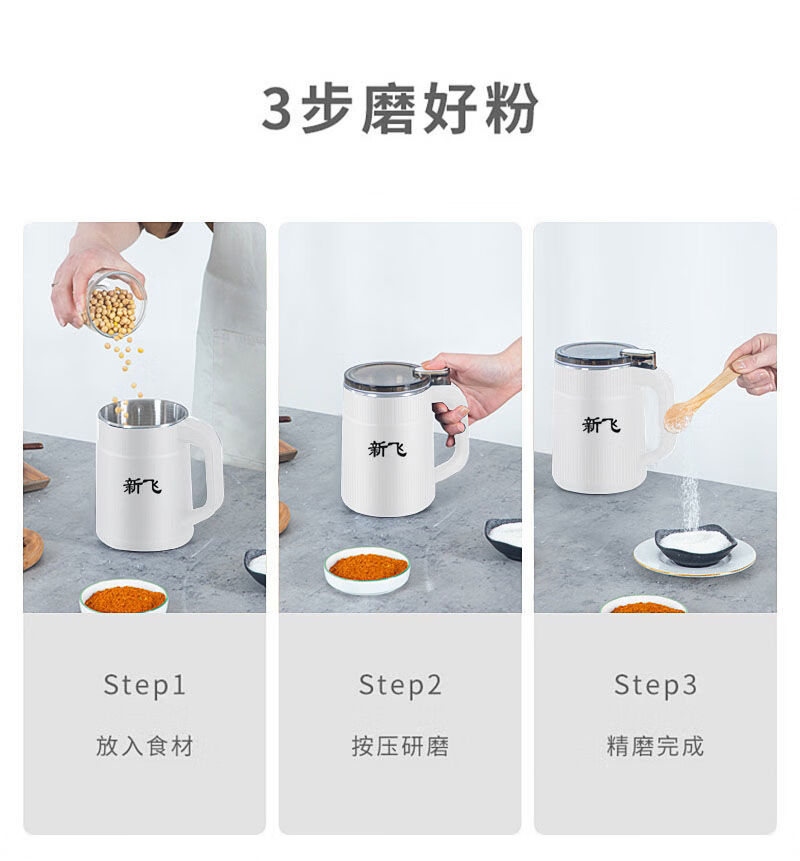 3步磨好粉

新飞

Step1

放入食材

新飞

Step2

按压研磨

新飞

Step3

精磨完成