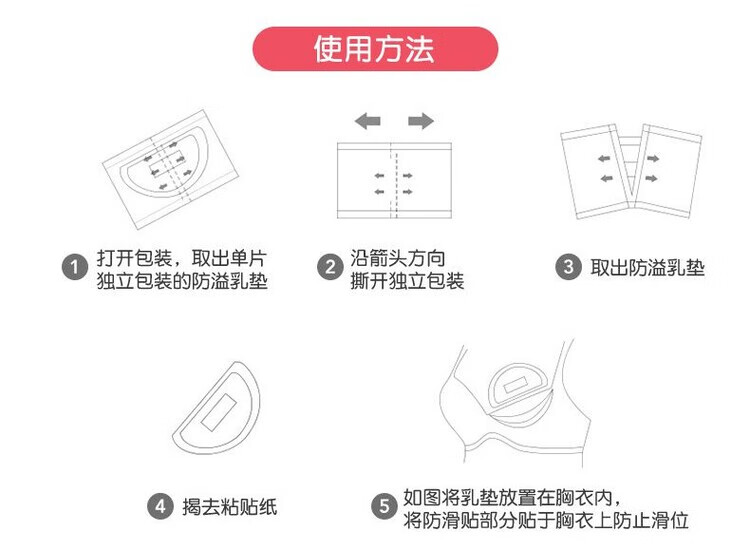 使用方法

1 打开包装，取出单片独立包装的防溢乳垫

2 沿箭头方向撕开独立包装

3 取出防溢乳垫

4 揭去粘贴纸

5 如图将乳垫放置在胸衣内，将防滑贴部分贴于胸衣上防止滑位